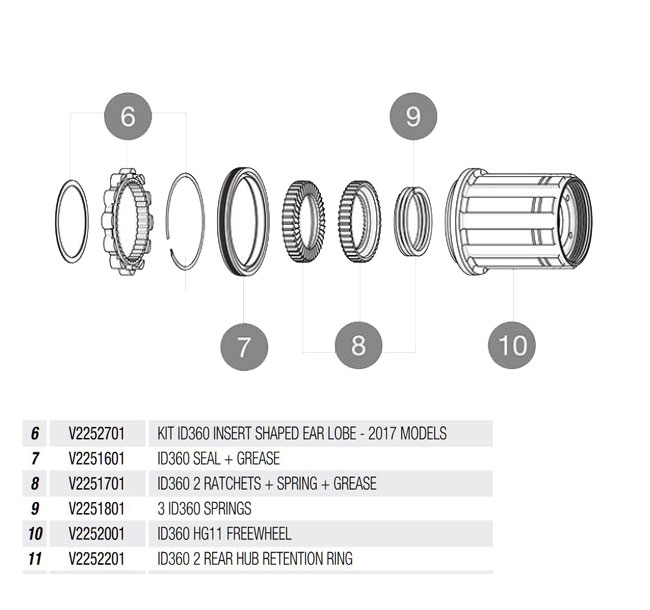 6

9

7

8

10

| 6 | V2252701 | KIT ID360 INSERT SHAPED EAR LOBE - 2017 MODELS |
|---|---|---|
| 7 | V2251601 | ID360 SEAL + GREASE |
| 8 | V2251701 | ID360 2 RATCHETS + SPRING + GREASE |
| 9 | V2251801 | 3 ID360 SPRINGS |
| 10 | V2252001 | ID360 HG11 FREEWHEEL |
| 11 | V2252201 | ID360 2 REAR HUB RETENTION RING |