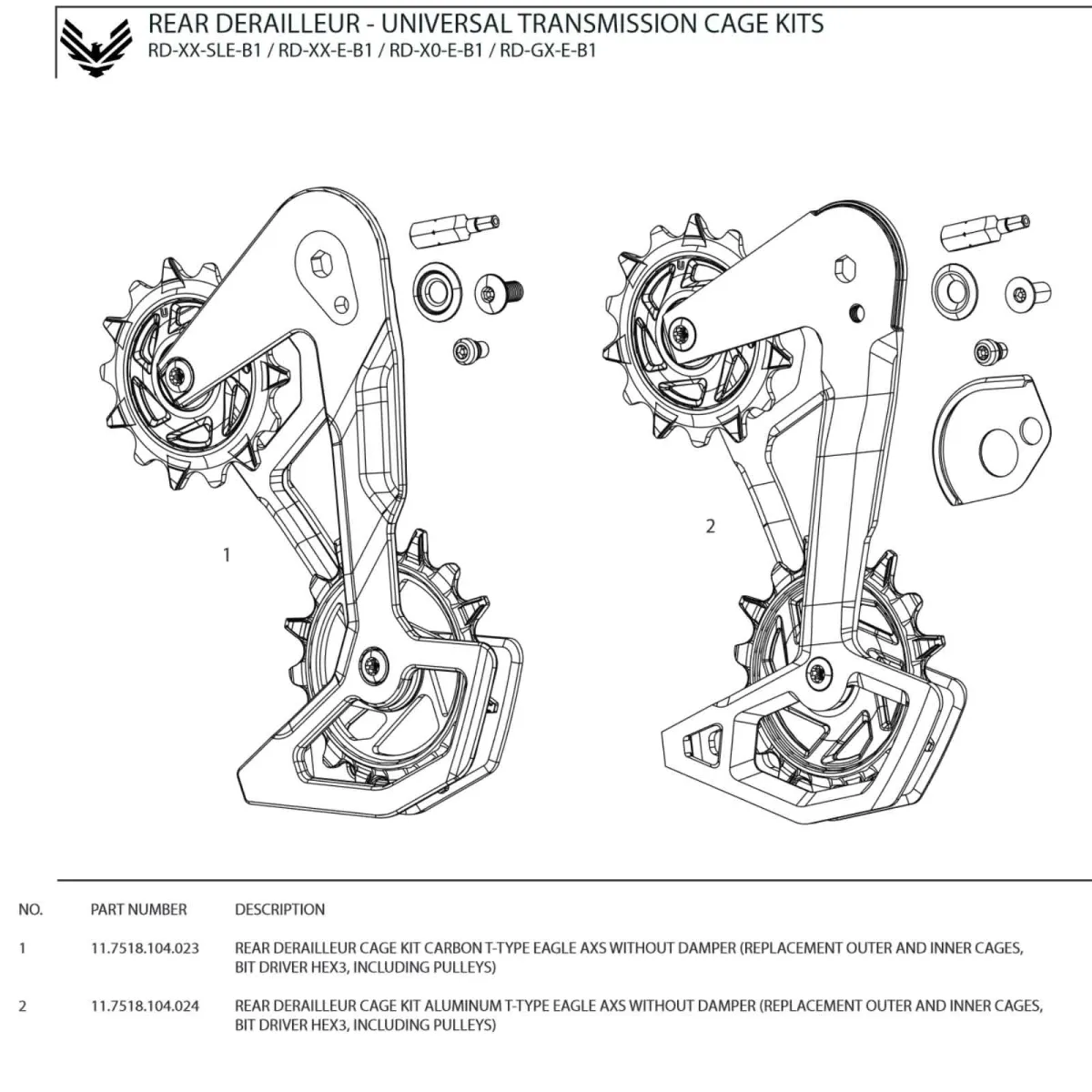 REAR DERAILLEUR - UNIVERSAL TRANSMISSION CAGE KITS
RD-XX-SLE-B1 / RD-XX-E-B1 / RD-X0-E-B1 / RD-GX-E-B1

1

2

| NO. | PART NUMBER | DESCRIPTION |
|---|---|---|
| 1 | 11.7518.104.023 | REAR DERAILLEUR CAGE KIT CARBON T-TYPE EAGLE AXS WITHOUT DAMPER (REPLACEMENT OUTER AND INNER CAGES, BIT DRIVER HEX3, INCLUDING PULLEYS) |
| 2 | 11.7518.104.024 | REAR DERAILLEUR CAGE KIT ALUMINUM T-TYPE EAGLE AXS WITHOUT DAMPER (REPLACEMENT OUTER AND INNER CAGES, BIT DRIVER HEX3, INCLUDING PULLEYS) |