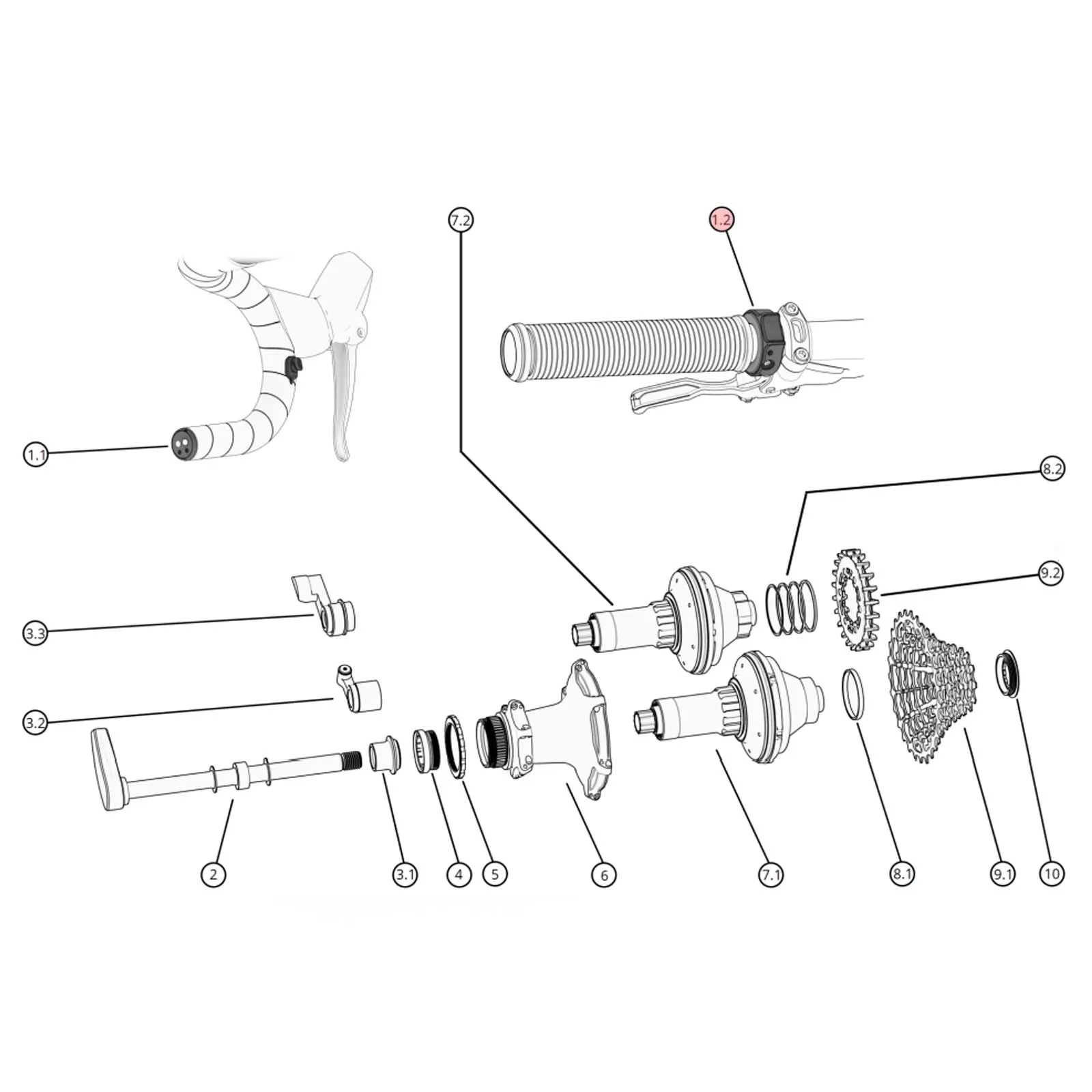 7.2

1.2

1.1

8.2

9.2

3.3

3.2

2

3.1

4

5

6

7.1

8.1

9.1

10