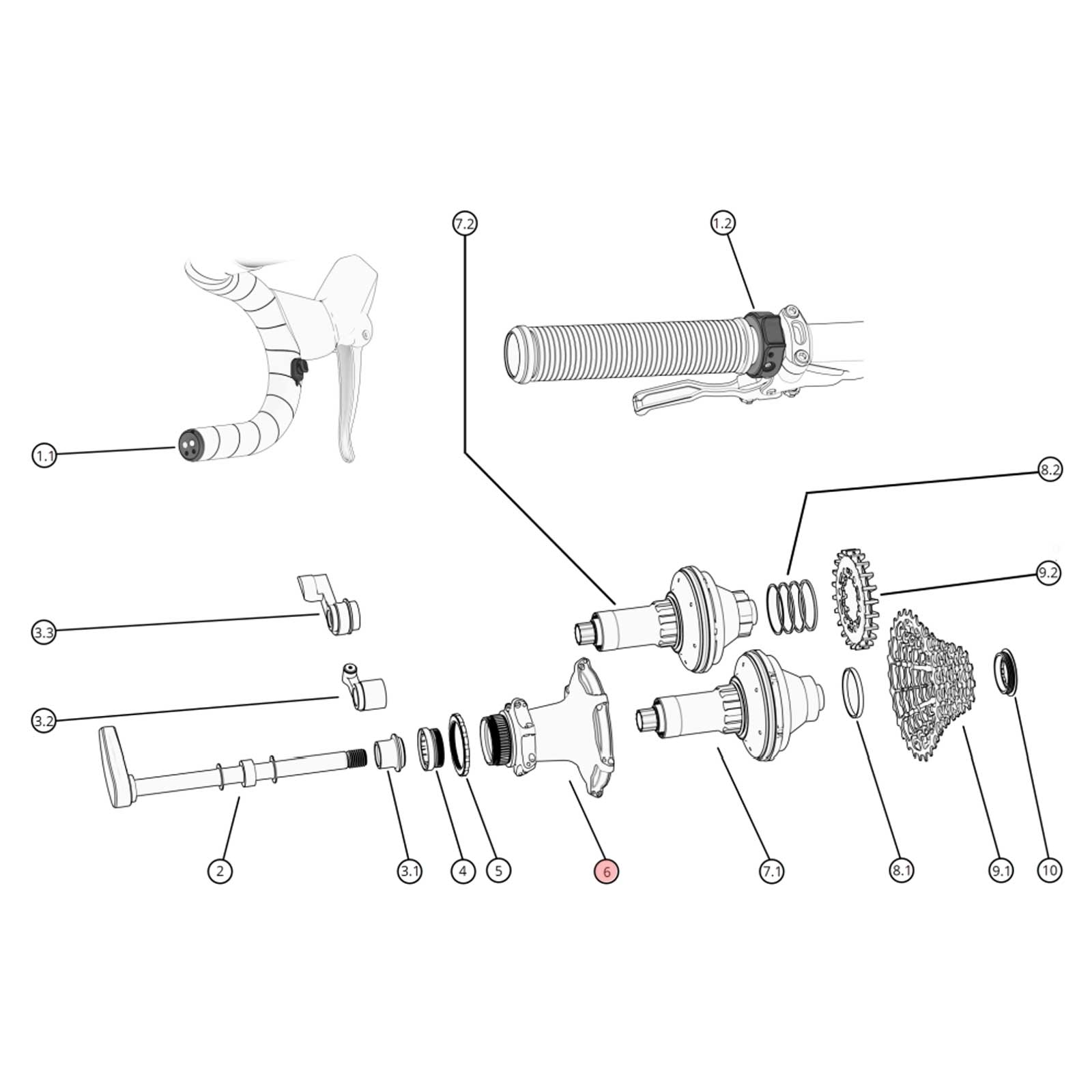 7.2
1.2
1.1
8.2
9.2
3.3
3.2
2
3.1
4
5
6
7.1
8.1
9.1
10