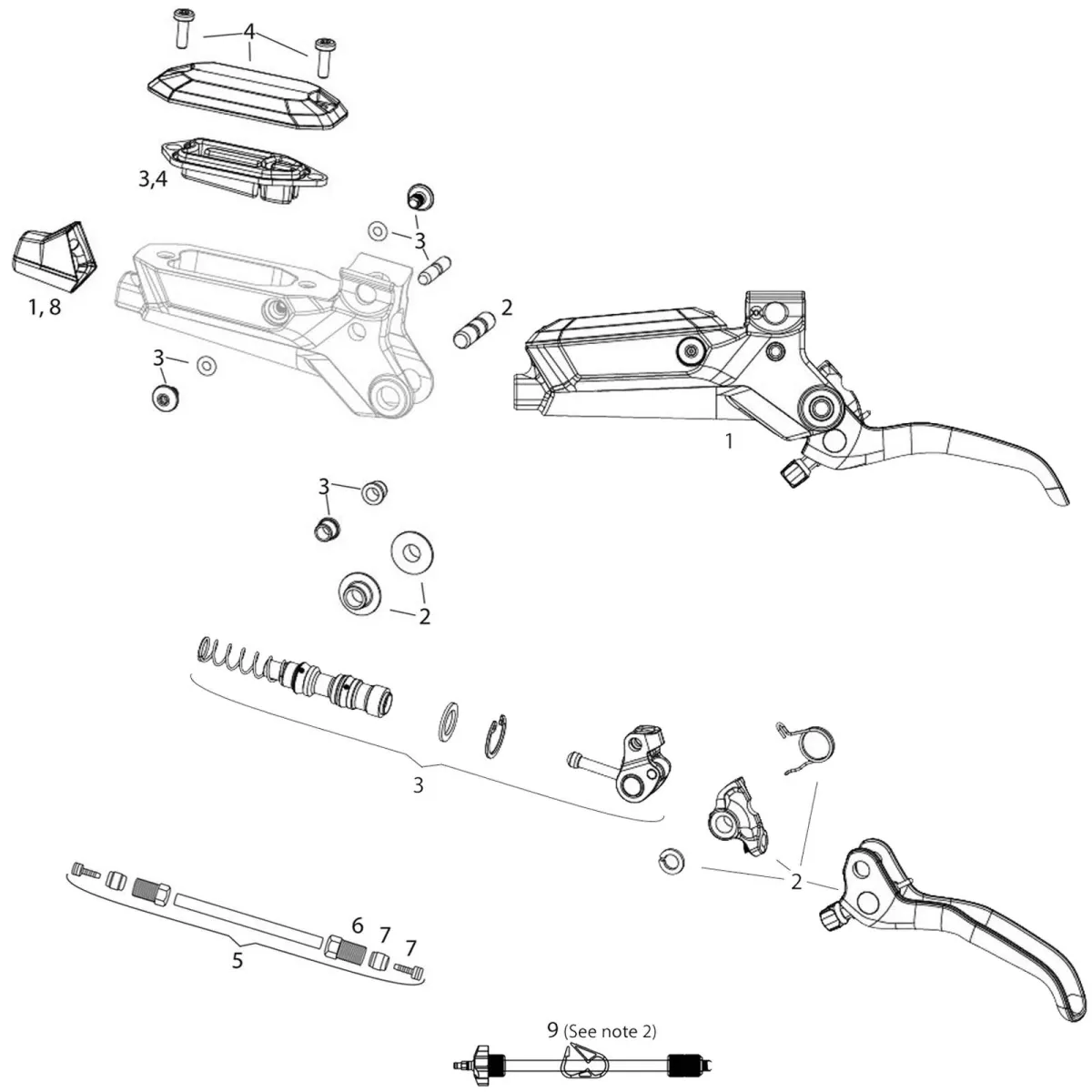 4

3,4

3

1, 8

2

3

1

3

2

3

2

6 7 7

5

9 (See note 2)