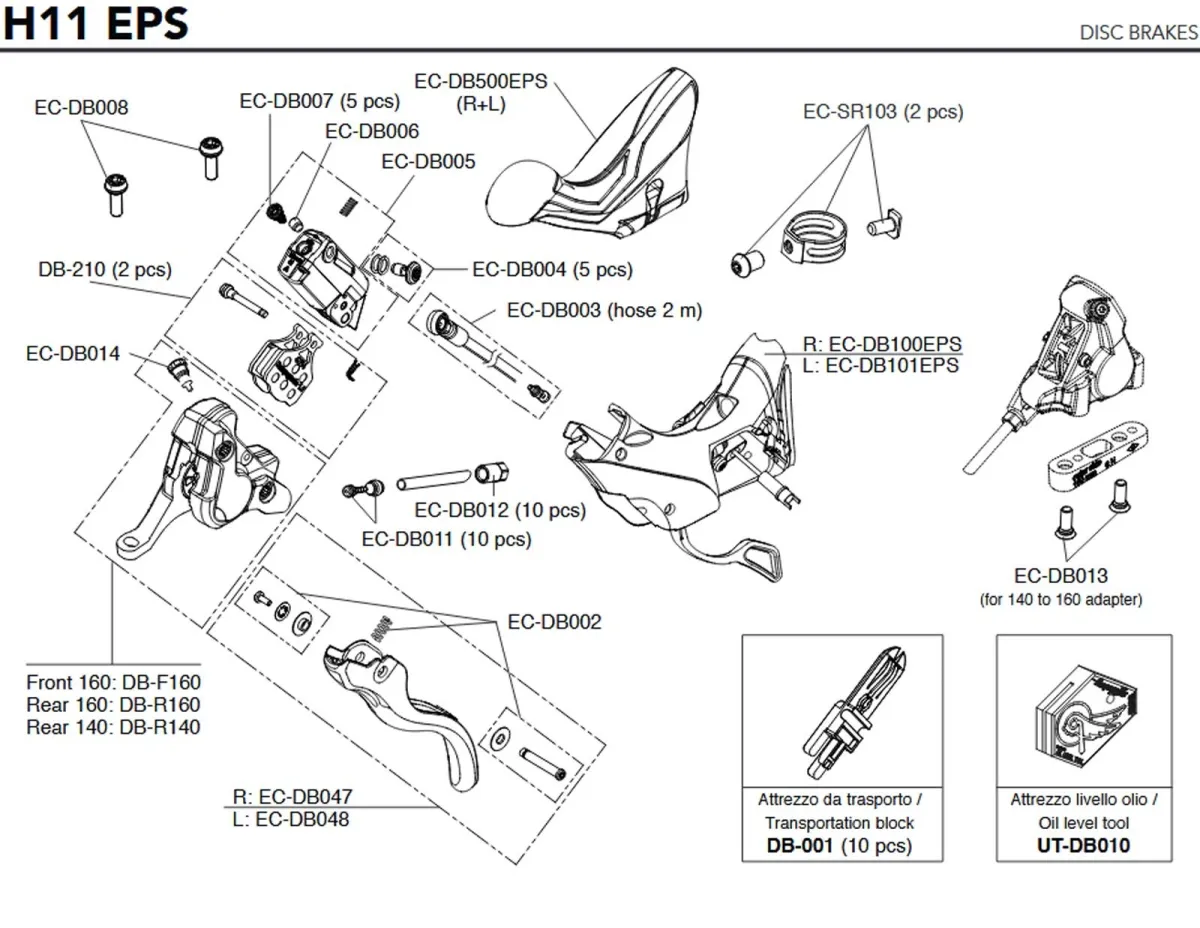 H11 EPS

DISC BRAKES

EC-DB008

EC-DB007 (5 pcs)

EC-DB006

EC-DB005

EC-DB500EPS (R+L)

EC-SR103 (2 pcs)

DB-210 (2 pcs)

EC-DB004 (5 pcs)

EC-DB003 (hose 2 m)

EC-DB014

R: EC-DB100EPS
L: EC-DB101EPS

EC-DB012 (10 pcs)

EC-DB011 (10 pcs)

EC-DB013
(for 140 to 160 adapter)

EC-DB002

Front 160: DB-F160
Rear 160: DB-R160
Rear 140: DB-R140

R: EC-DB047
L: EC-DB048

Attrezzo da trasporto / Transportation block
DB-001 (10 pcs)

Attrezzo livello olio / Oil level tool
UT-DB010