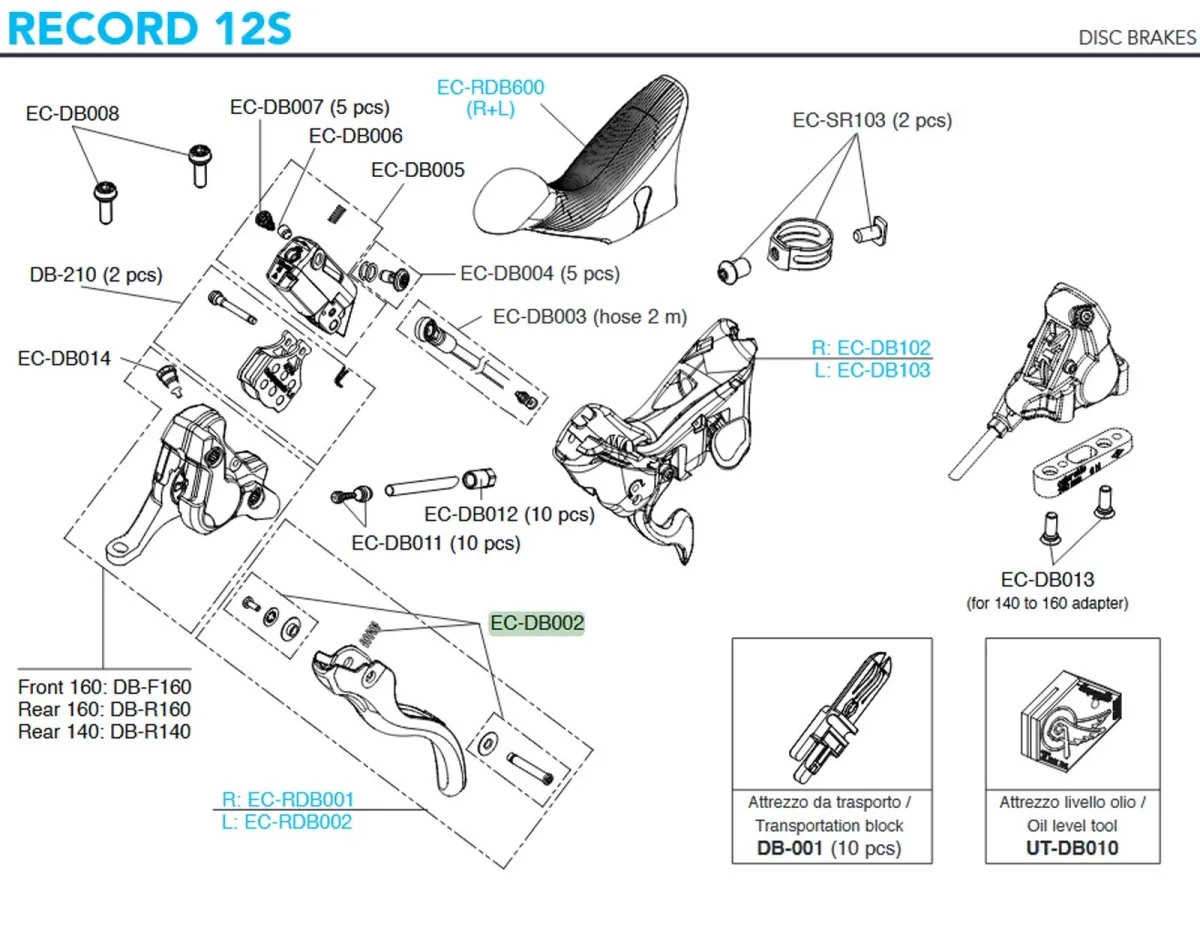 RECORD 12S

DISC BRAKES

EC-DB008

EC-DB007 (5 pcs)

EC-DB006

EC-DB005

EC-RDB600
(R+L)

EC-SR103 (2 pcs)

DB-210 (2 pcs)

EC-DB004 (5 pcs)

EC-DB003 (hose 2 m)

EC-DB014

R: EC-DB102
L: EC-DB103

EC-DB012 (10 pcs)

EC-DB011 (10 pcs)

EC-DB013
(for 140 to 160 adapter)

EC-DB002

Front 160: DB-F160
Rear 160: DB-R160
Rear 140: DB-R140

R: EC-RDB001
L: EC-RDB002

Attrezzo da trasporto /
Transportation block
DB-001 (10 pcs)

Attrezzo livello olio /
Oil level tool
UT-DB010