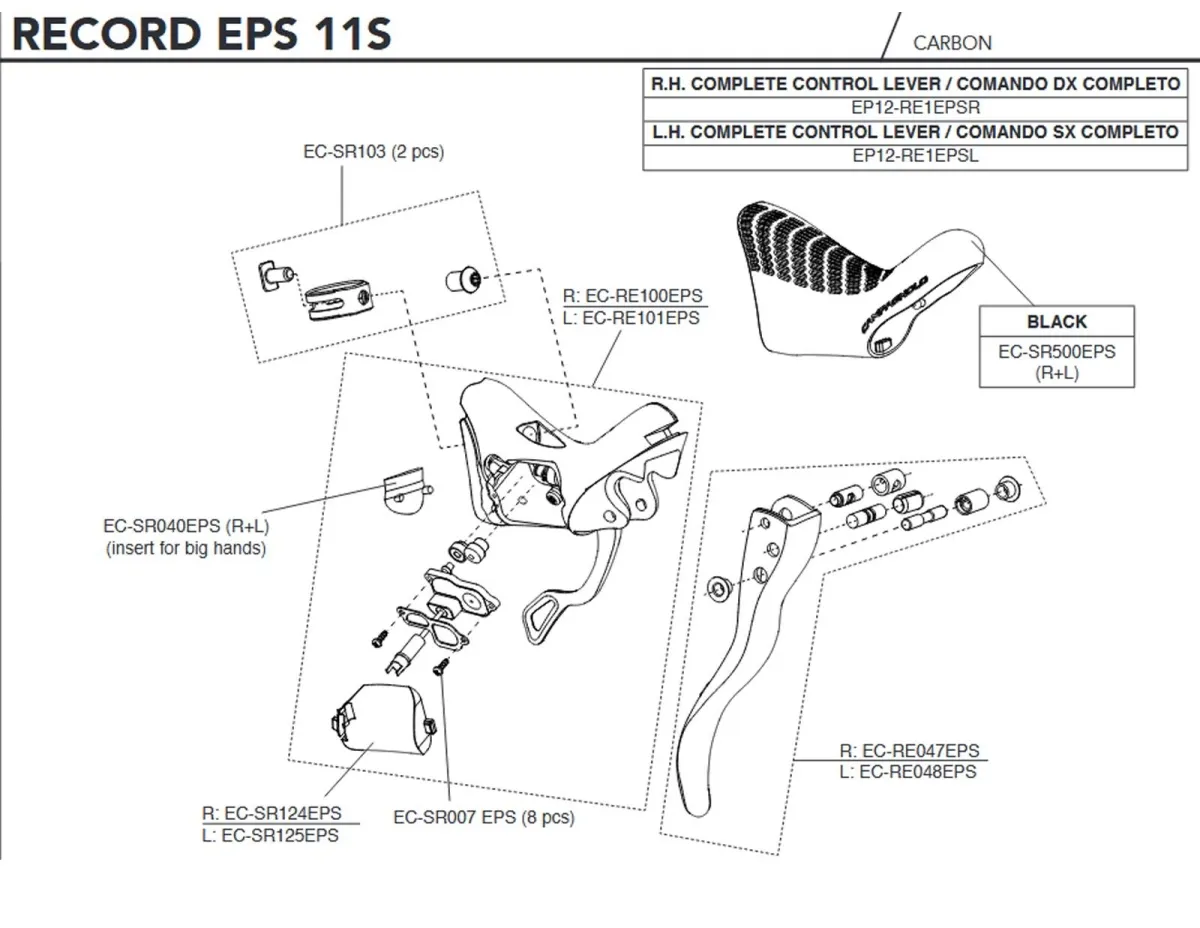 RECORD EPS 11S

CARBON

| R.H. COMPLETE CONTROL LEVER / COMANDO DX COMPLETO |
|---|
| EP12-RE1EPSR |
| L.H. COMPLETE CONTROL LEVER / COMANDO SX COMPLETO |
| EP12-RE1EPSL |

EC-SR103 (2 pcs)

R: EC-RE100EPS
L: EC-RE101EPS

CAMPAGNOLO

BLACK
EC-SR500EPS
(R+L)

EC-SR040EPS (R+L)
(insert for big hands)

R: EC-RE047EPS
L: EC-RE048EPS

R: EC-SR124EPS
L: EC-SR125EPS

EC-SR007 EPS (8 pcs)