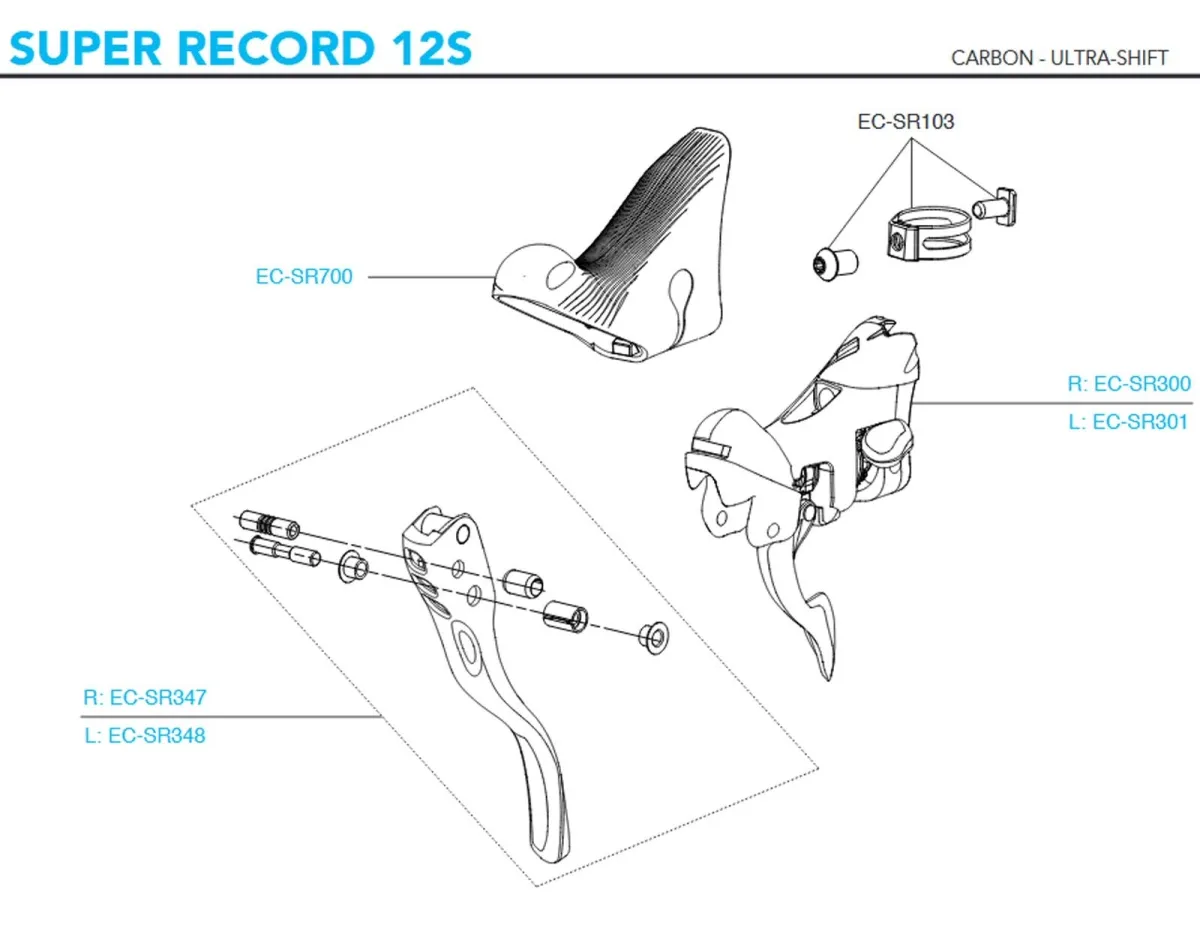 SUPER RECORD 12S

CARBON - ULTRA-SHIFT

EC-SR103

EC-SR700

R: EC-SR300

L: EC-SR301

R: EC-SR347

L: EC-SR348