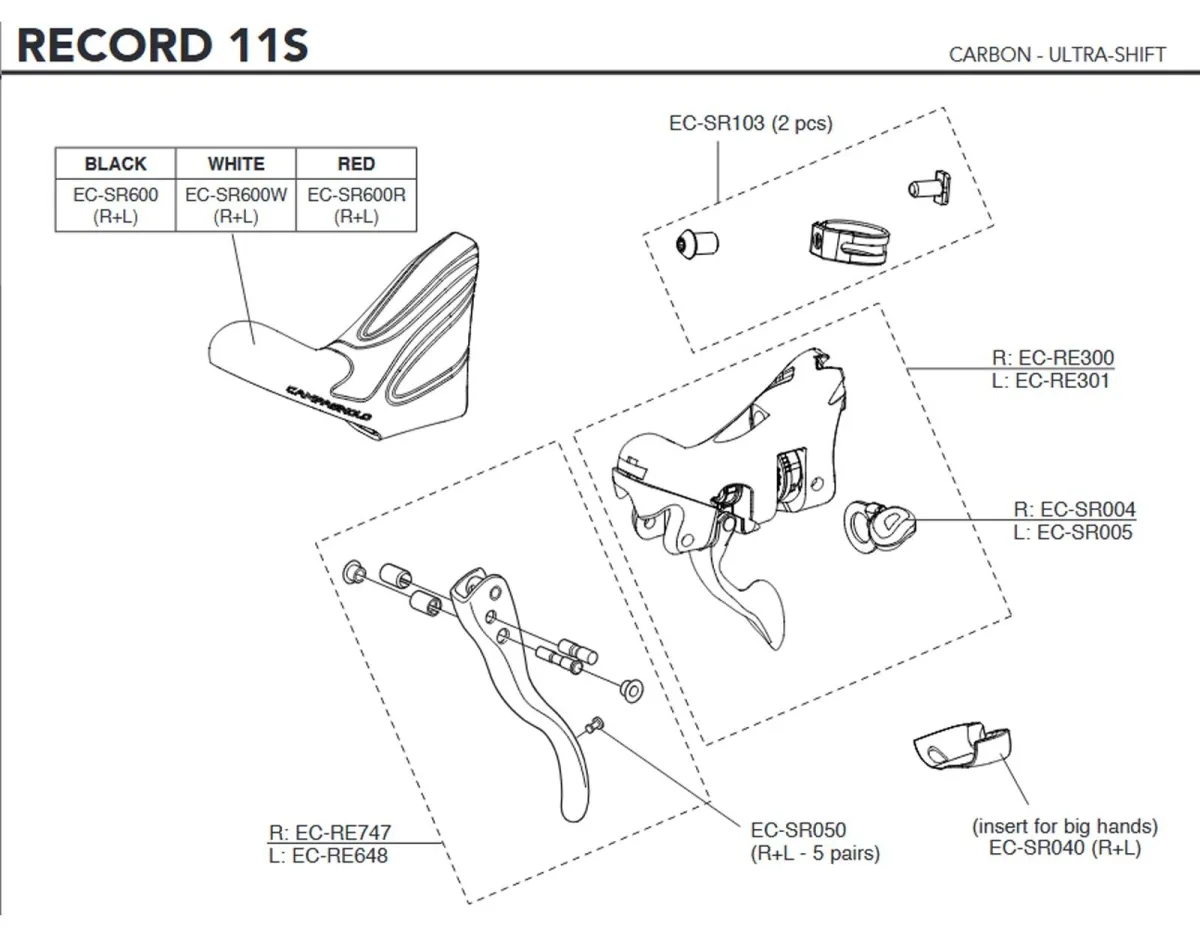 RECORD 11S

CARBON - ULTRA-SHIFT

| BLACK | WHITE | RED |
|---|---|---|
| EC-SR600 (R+L) | EC-SR600W (R+L) | EC-SR600R (R+L) |

CAMPAGNOLO

EC-SR103 (2 pcs)

R: EC-RE300
L: EC-RE301

R: EC-SR004
L: EC-SR005

R: EC-RE747
L: EC-RE648

EC-SR050
(R+L - 5 pairs)

(insert for big hands)
EC-SR040 (R+L)