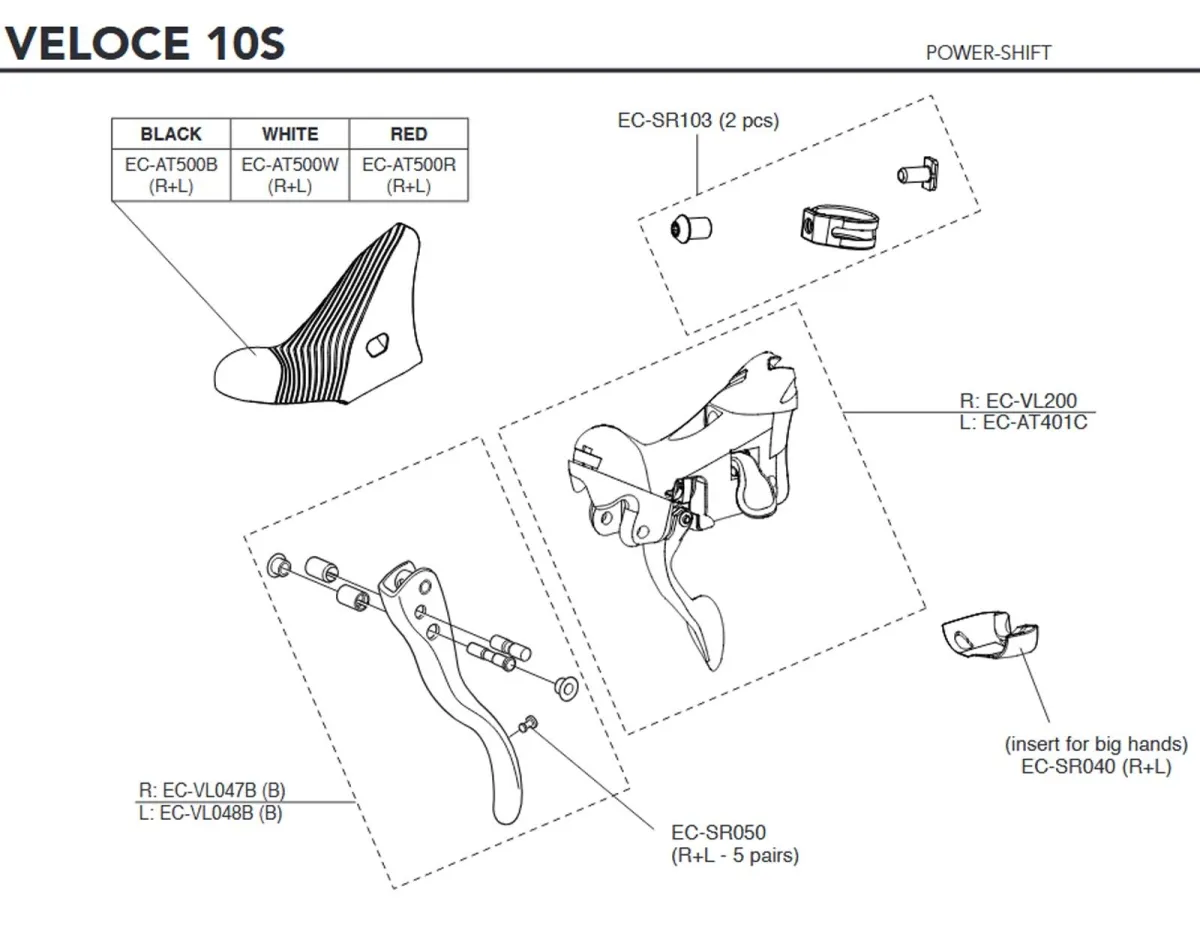 VELOCE 10S

POWER-SHIFT

| BLACK | WHITE | RED |
|---|---|---|
| EC-AT500B (R+L) | EC-AT500W (R+L) | EC-AT500R (R+L) |

EC-SR103 (2 pcs)

R: EC-VL200
L: EC-AT401C

(insert for big hands)
EC-SR040 (R+L)

R: EC-VL047B (B)
L: EC-VL048B (B)

EC-SR050
(R+L - 5 pairs)