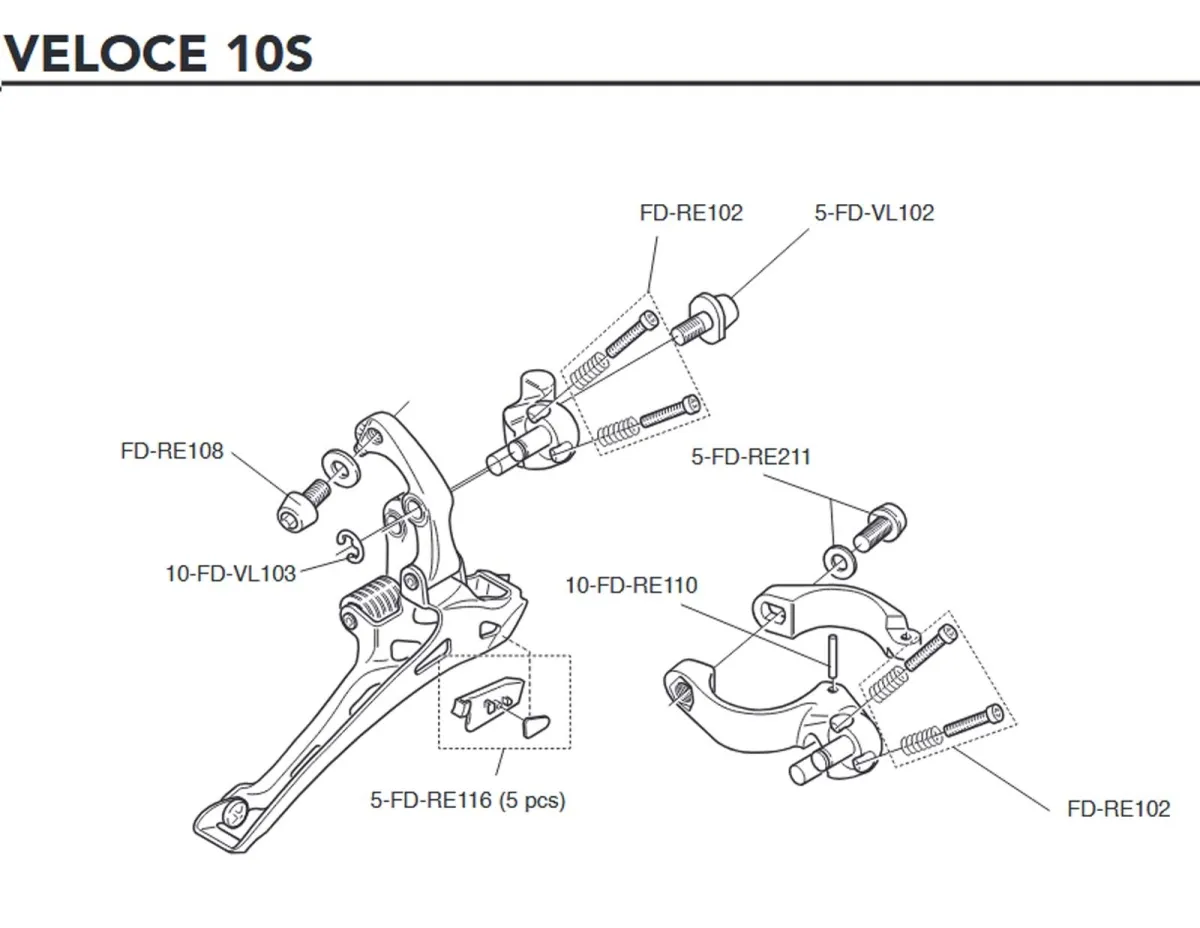 VELOCE 10S

FD-RE102
5-FD-VL102
FD-RE108
5-FD-RE211
10-FD-VL103
10-FD-RE110
5-FD-RE116 (5 pcs)
FD-RE102