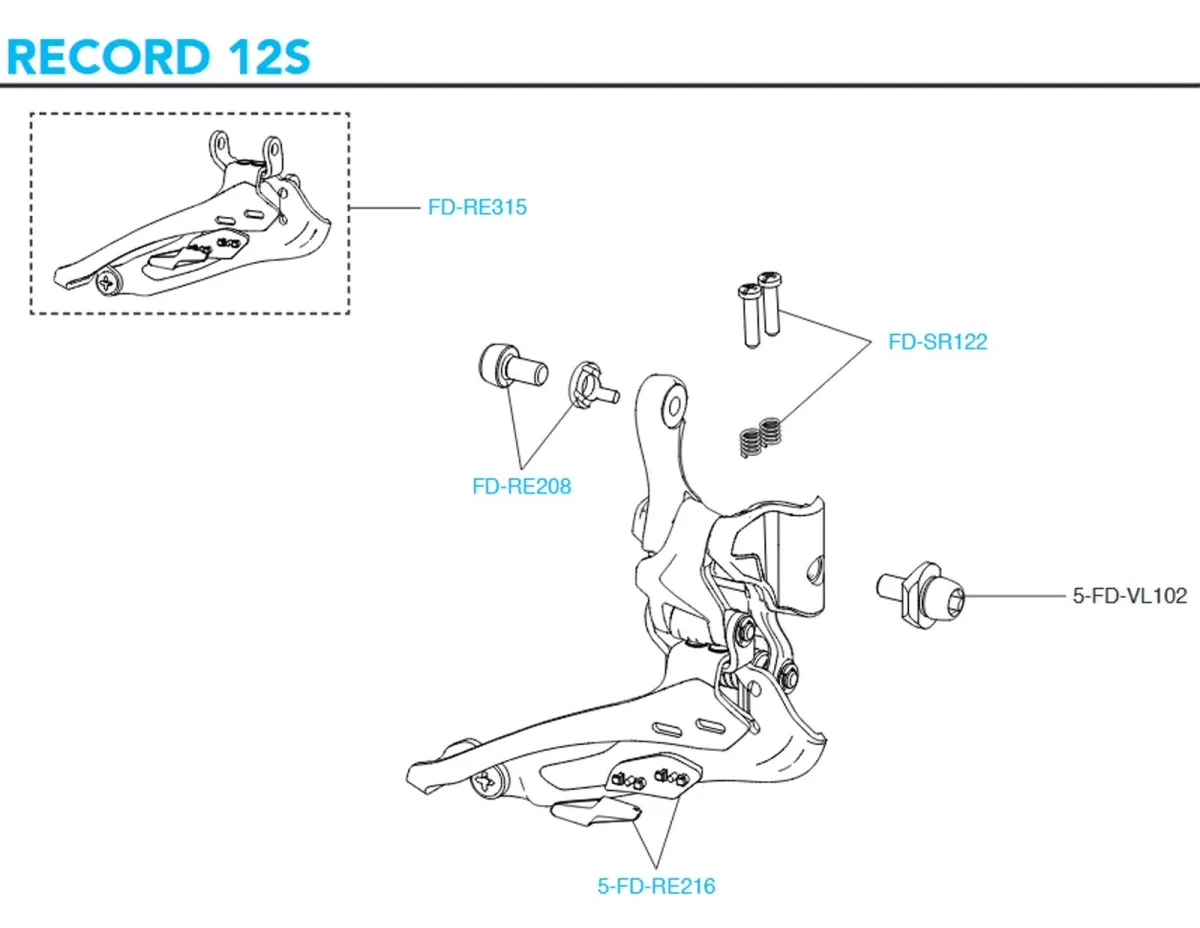 RECORD 12S

FD-RE315

FD-SR122

FD-RE208

5-FD-VL102

5-FD-RE216