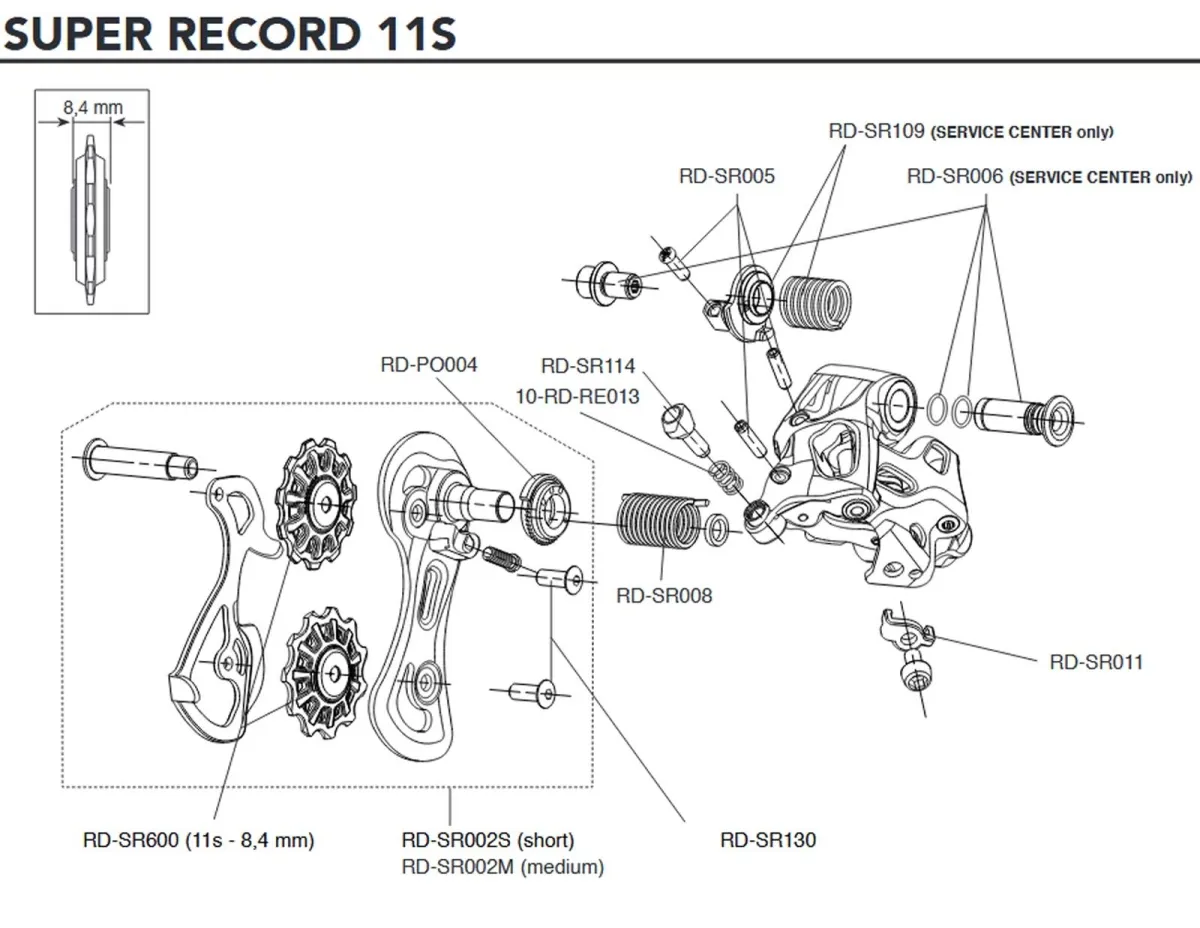 SUPER RECORD 11S

8,4 mm

RD-SR109 (SERVICE CENTER only)

RD-SR005

RD-SR006 (SERVICE CENTER only)

RD-PO004

RD-SR114

10-RD-RE013

RD-SR008

RD-SR011

RD-SR600 (11s - 8,4 mm)

RD-SR002S (short)
RD-SR002M (medium)

RD-SR130