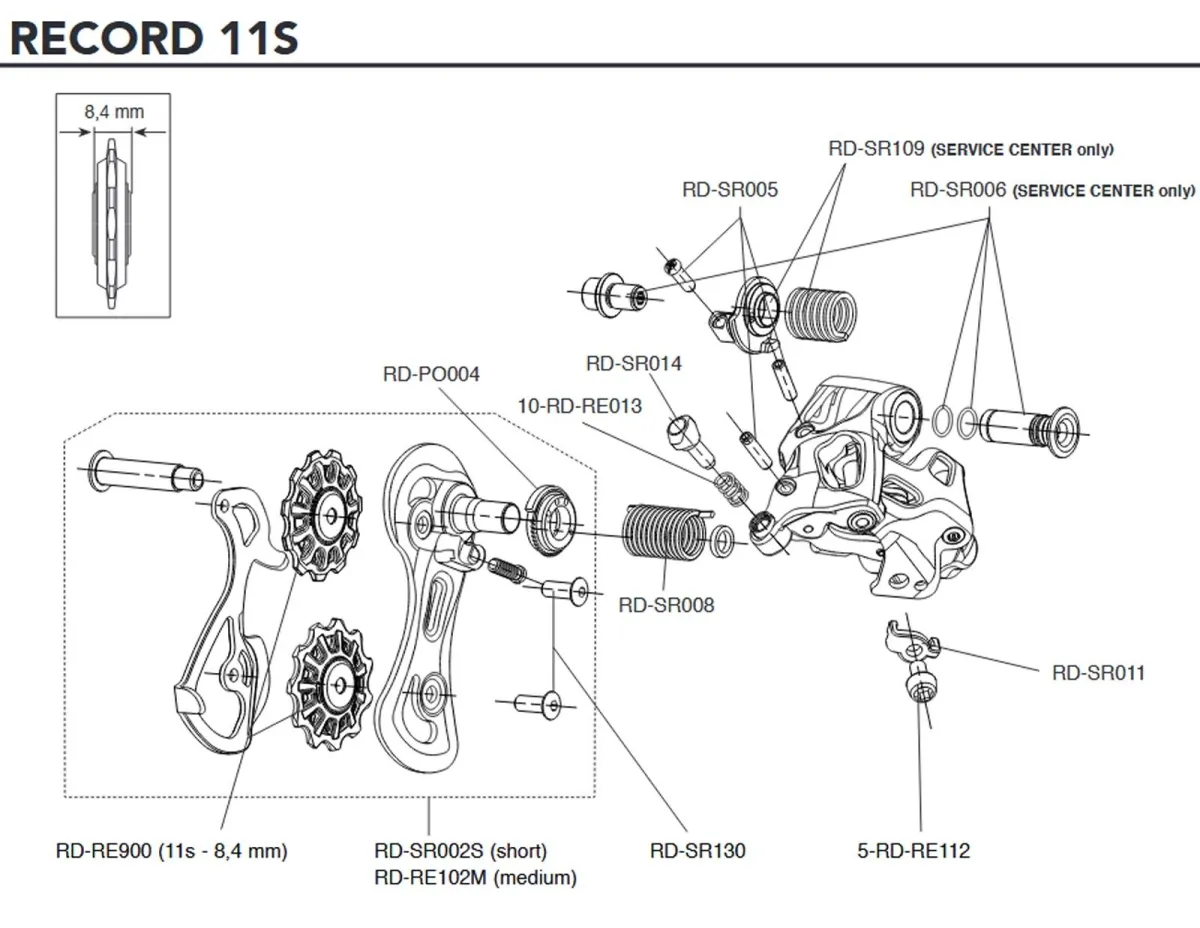 RECORD 11S

8,4 mm

RD-SR109 (SERVICE CENTER only)

RD-SR005

RD-SR006 (SERVICE CENTER only)

RD-SR014

RD-PO004

10-RD-RE013

RD-SR008

RD-SR011

RD-RE900 (11s - 8,4 mm)

RD-SR002S (short)
RD-RE102M (medium)

RD-SR130

5-RD-RE112