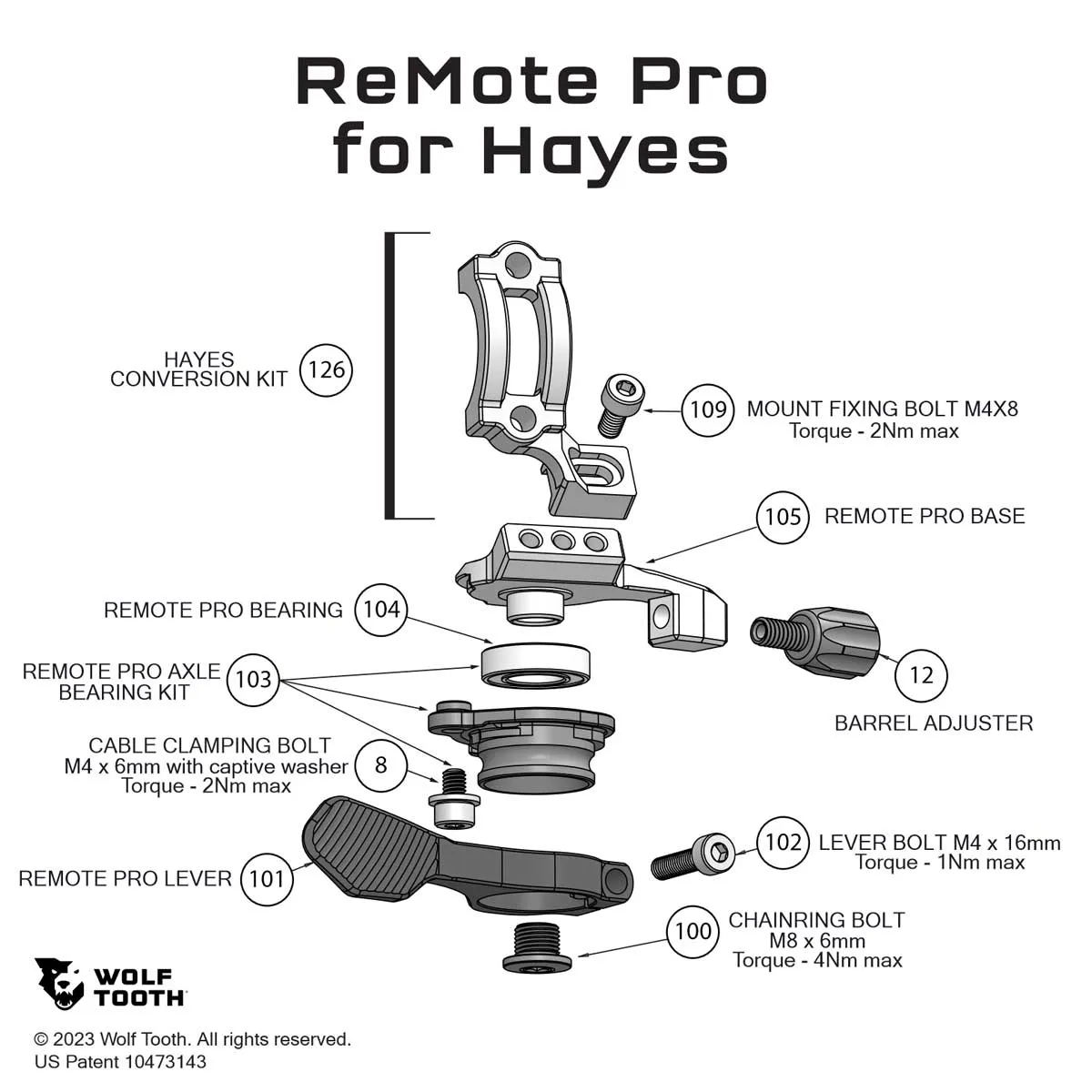 ReMote Pro
for Hayes

HAYES
CONVERSION KIT 126

109 MOUNT FIXING BOLT M4X8
Torque - 2Nm max

105 REMOTE PRO BASE

REMOTE PRO BEARING 104

REMOTE PRO AXLE
BEARING KIT 103

12

BARREL ADJUSTER

CABLE CLAMPING BOLT
M4 x 6mm with captive washer
Torque - 2Nm max 8

102 LEVER BOLT M4 x 16mm
Torque - 1Nm max

REMOTE PRO LEVER 101

100 CHAINRING BOLT
M8 x 6mm
Torque - 4Nm max

WOLF
TOOTH

© 2023 Wolf Tooth. All rights reserved.
US Patent 10473143