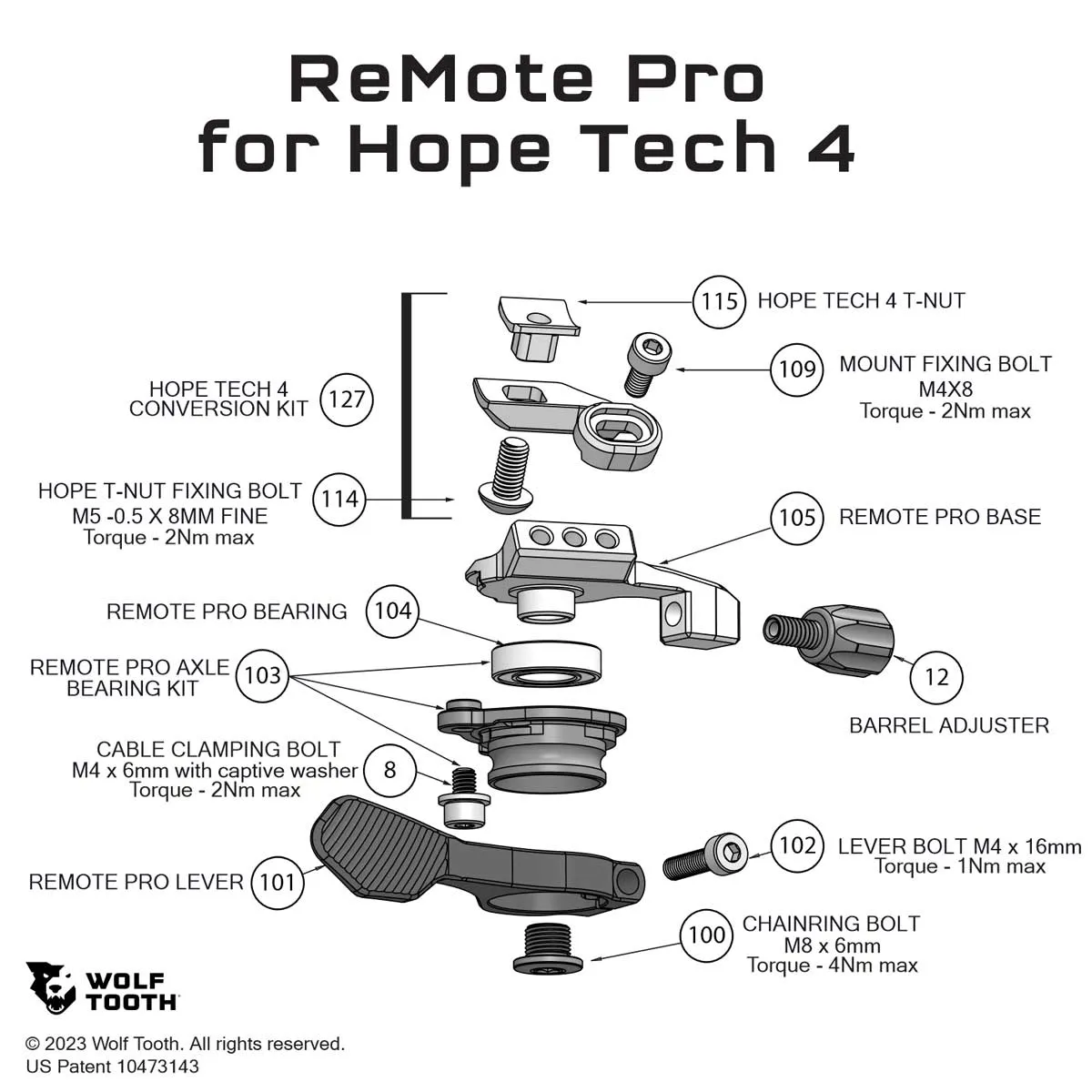 ReMote Pro
for Hope Tech 4

115 HOPE TECH 4 T-NUT

109 MOUNT FIXING BOLT
M4X8
Torque - 2Nm max

HOPE TECH 4
CONVERSION KIT 127

HOPE T-NUT FIXING BOLT
M5 -0.5 X 8MM FINE
Torque - 2Nm max 114

105 REMOTE PRO BASE

REMOTE PRO BEARING 104

REMOTE PRO AXLE
BEARING KIT 103

12

BARREL ADJUSTER

CABLE CLAMPING BOLT
M4 x 6mm with captive washer
Torque - 2Nm max 8

102 LEVER BOLT M4 x 16mm
Torque - 1Nm max

REMOTE PRO LEVER 101

100 CHAINRING BOLT
M8 x 6mm
Torque - 4Nm max

WOLF
TOOTH

© 2023 Wolf Tooth. All rights reserved.
US Patent 10473143