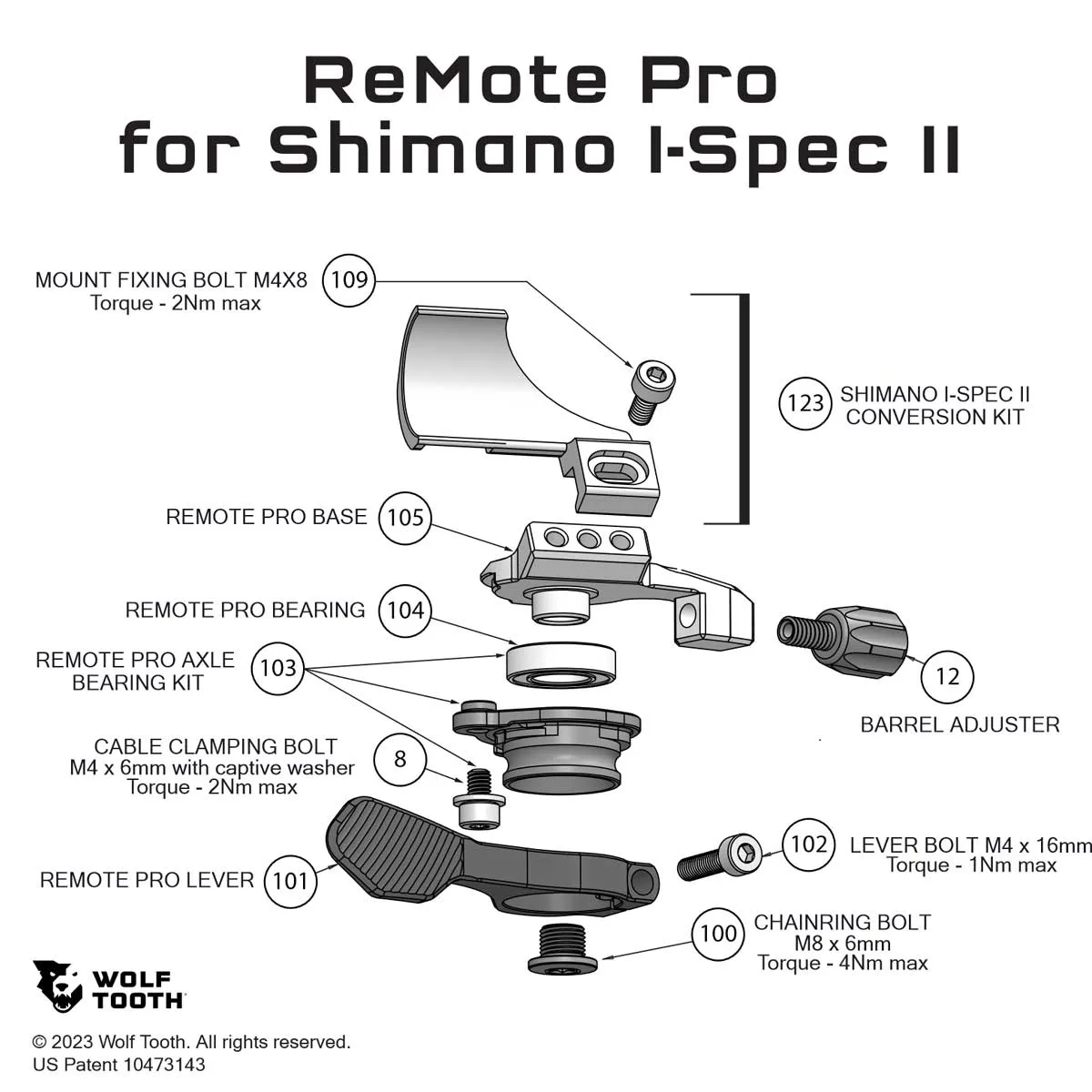 ReMote Pro
for Shimano I-Spec II

MOUNT FIXING BOLT M4X8
Torque - 2Nm max
109

123
SHIMANO I-SPEC II
CONVERSION KIT

REMOTE PRO BASE
105

REMOTE PRO BEARING
104

REMOTE PRO AXLE
BEARING KIT
103

12
BARREL ADJUSTER

CABLE CLAMPING BOLT
M4 x 6mm with captive washer
Torque - 2Nm max
8

REMOTE PRO LEVER
101

102
LEVER BOLT M4 x 16mm
Torque - 1Nm max

100
CHAINRING BOLT
M8 x 6mm
Torque - 4Nm max

WOLF
TOOTH

© 2023 Wolf Tooth. All rights reserved.
US Patent 10473143