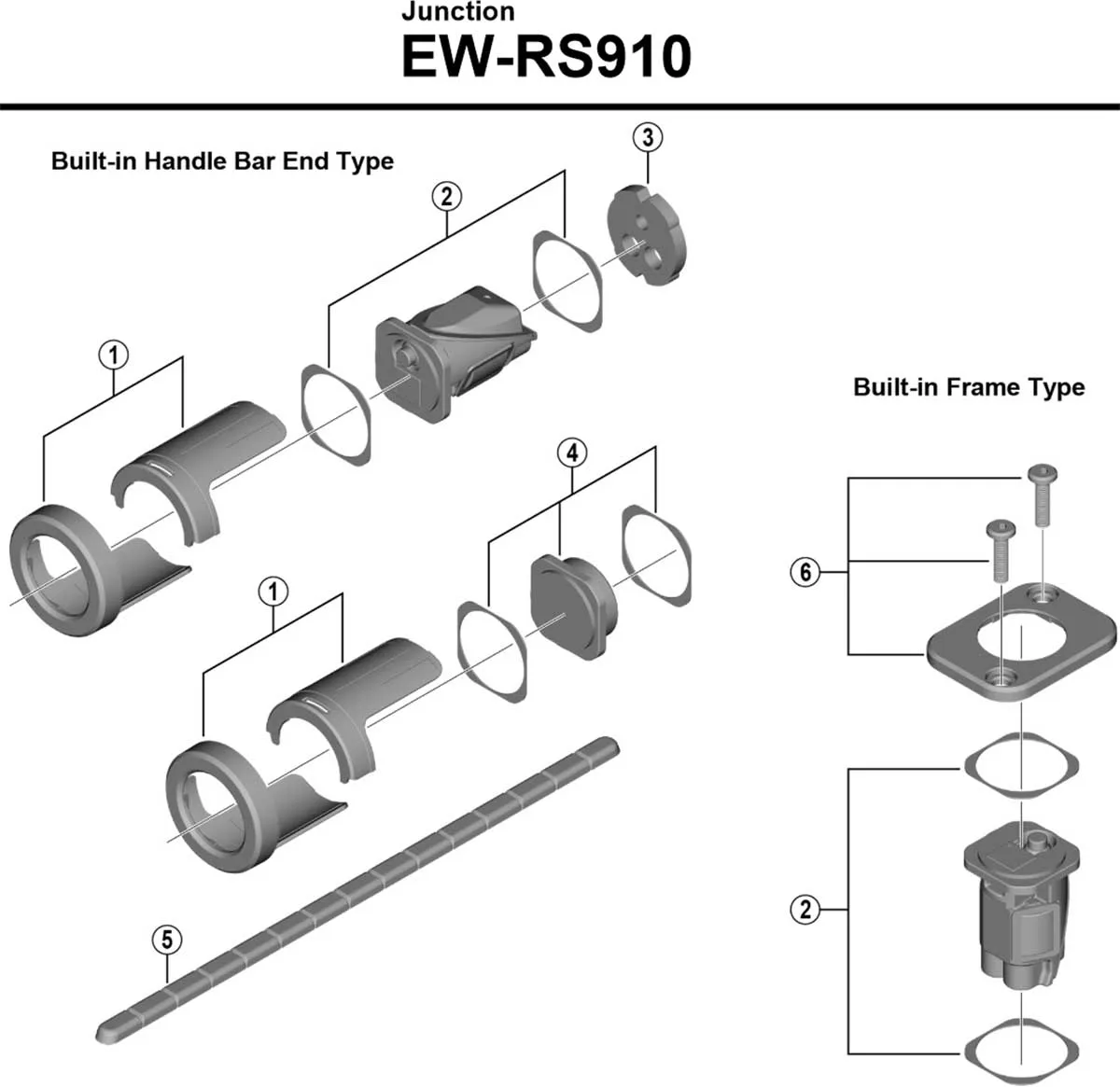 Junction
EW-RS910

Built-in Handle Bar End Type

3
2
1
4
1
5

Built-in Frame Type

6
2