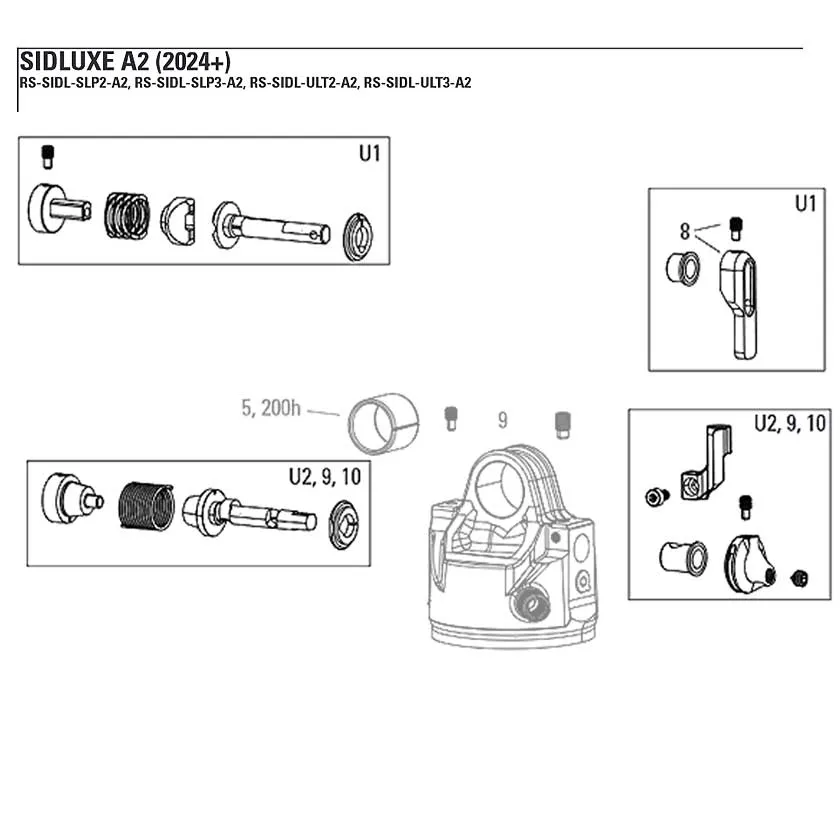 SIDLUXE A2 (2024+)
RS-SIDL-SLP2-A2, RS-SIDL-SLP3-A2, RS-SIDL-ULT2-A2, RS-SIDL-ULT3-A2

U1

U1

8

5, 200h

9

U2, 9, 10

U2, 9, 10