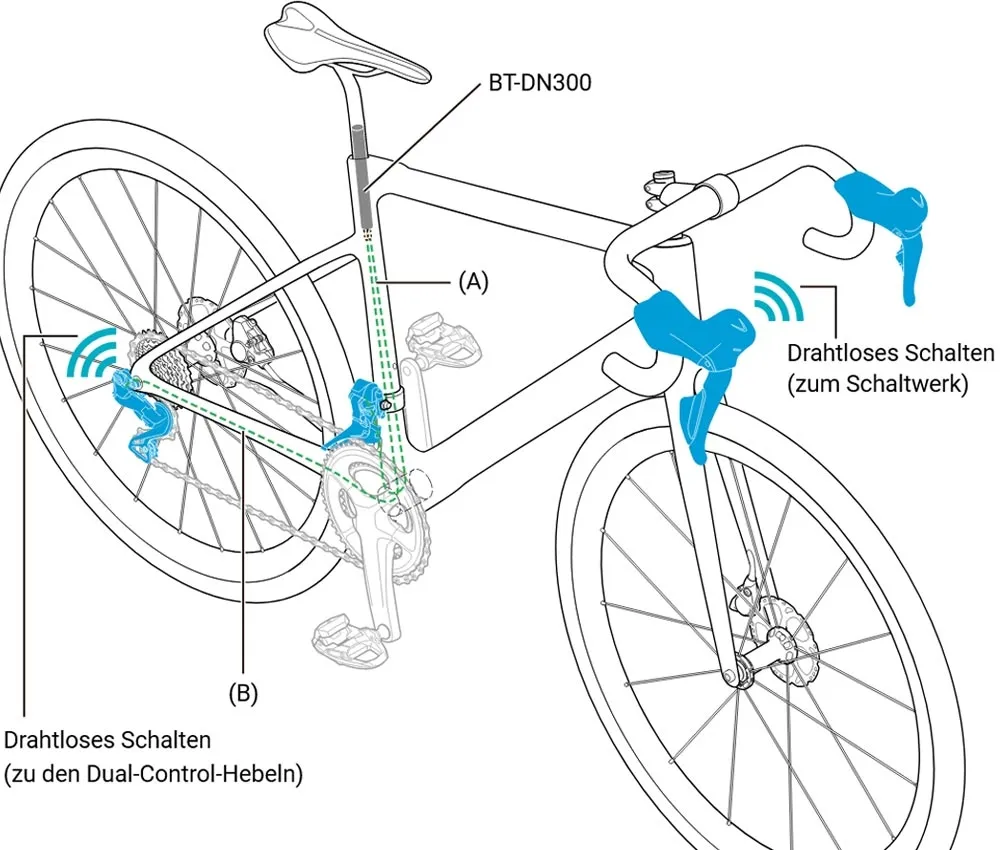 BT-DN300

(A)

Drahtloses Schalten
(zum Schaltwerk)

(B)

Drahtloses Schalten
(zu den Dual-Control-Hebeln)