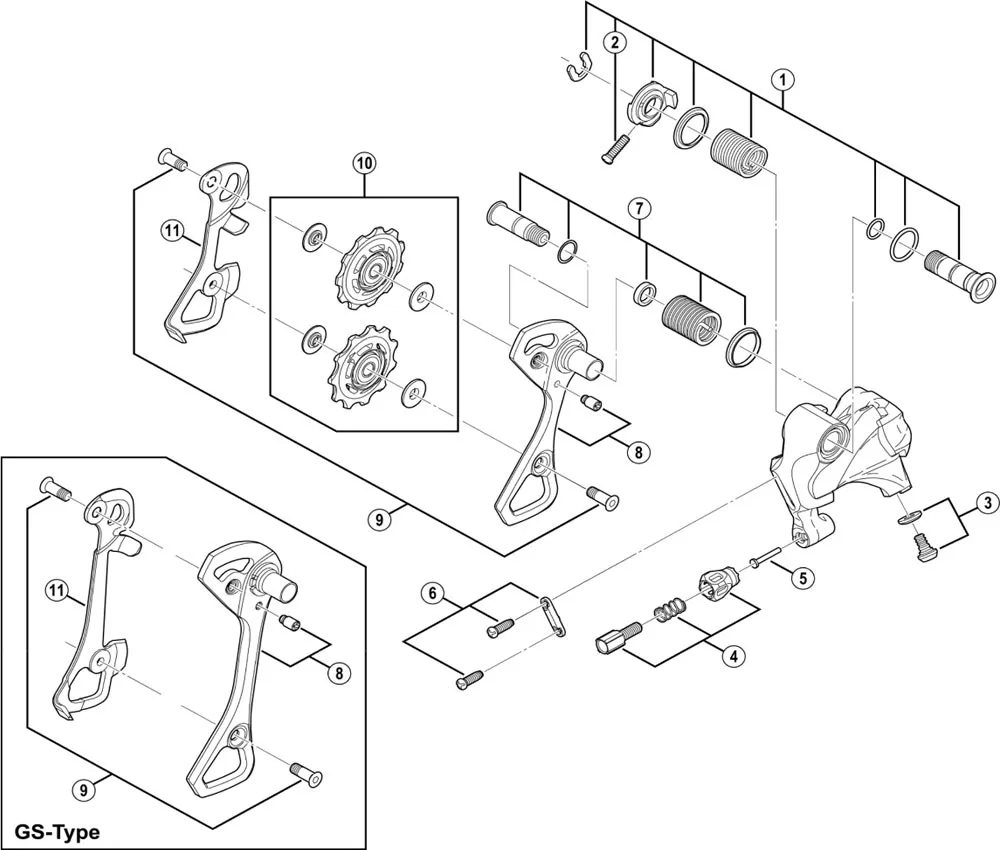 2
1
10
11
7
8
9
3
5
6
4
11
8
9
GS-Type