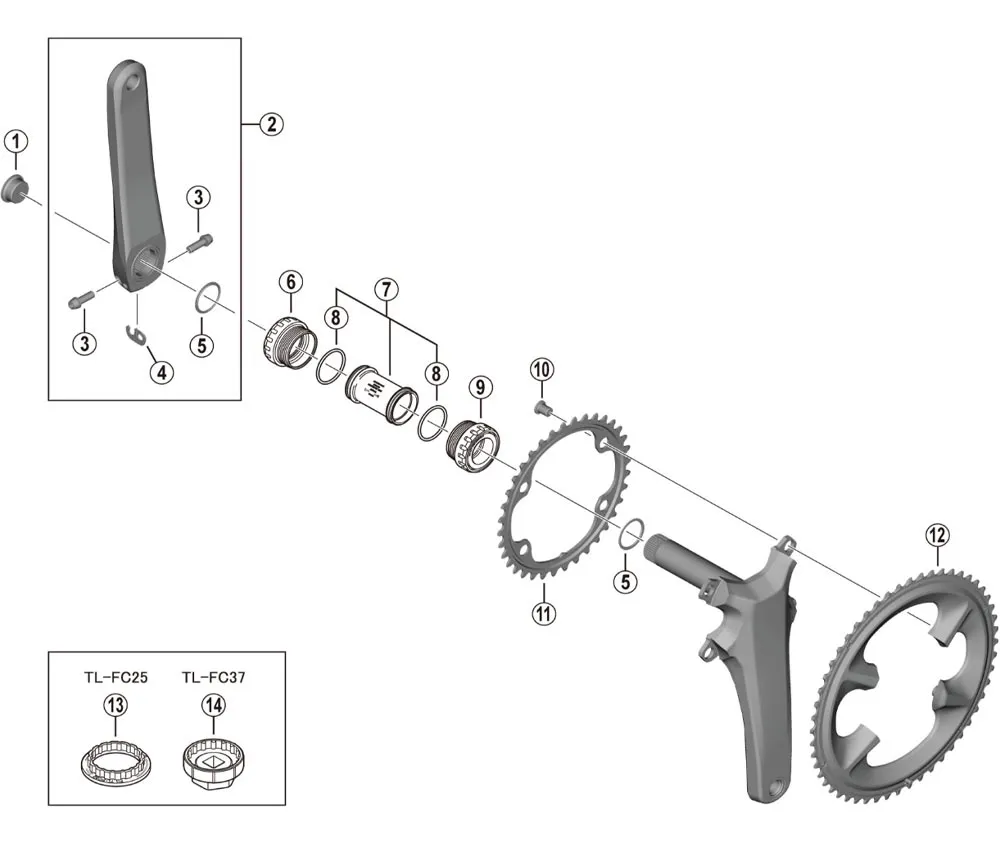 1
2
3
3
4
5
6
7
8
8
9
10
11
5
12
TL-FC25
TL-FC37
13
14