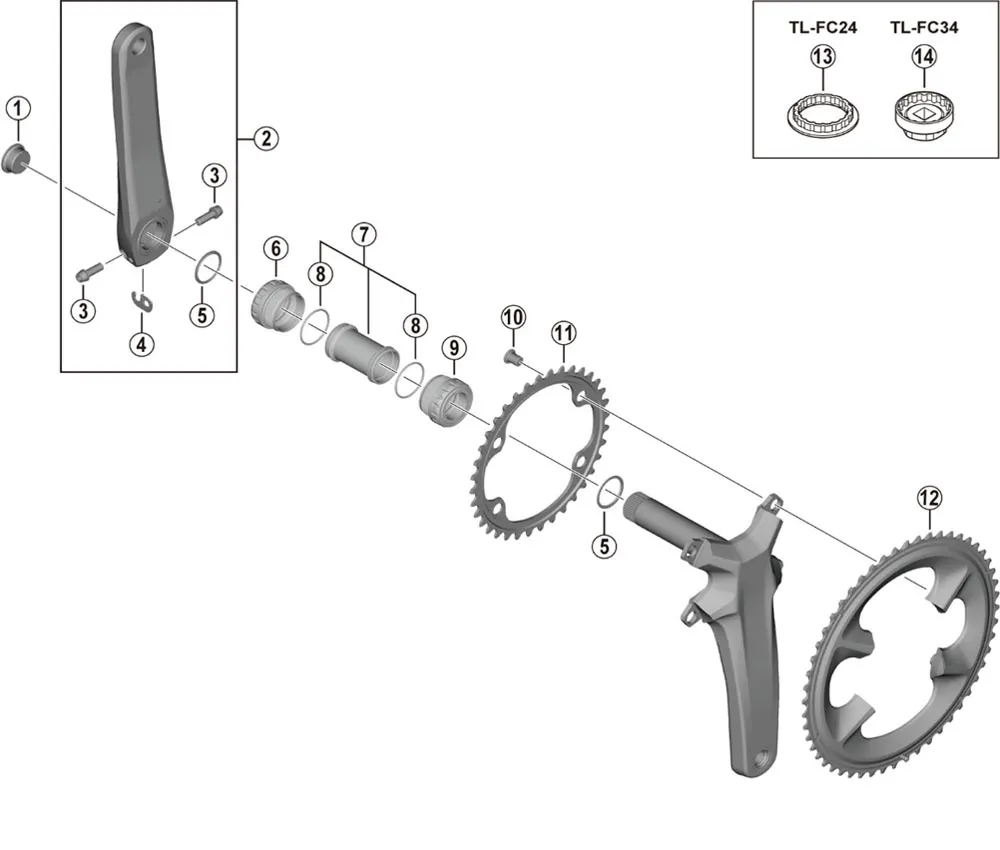 TL-FC24
TL-FC34
13
14
1
2
3
3
4
5
6
7
8
8
9
10
11
5
12