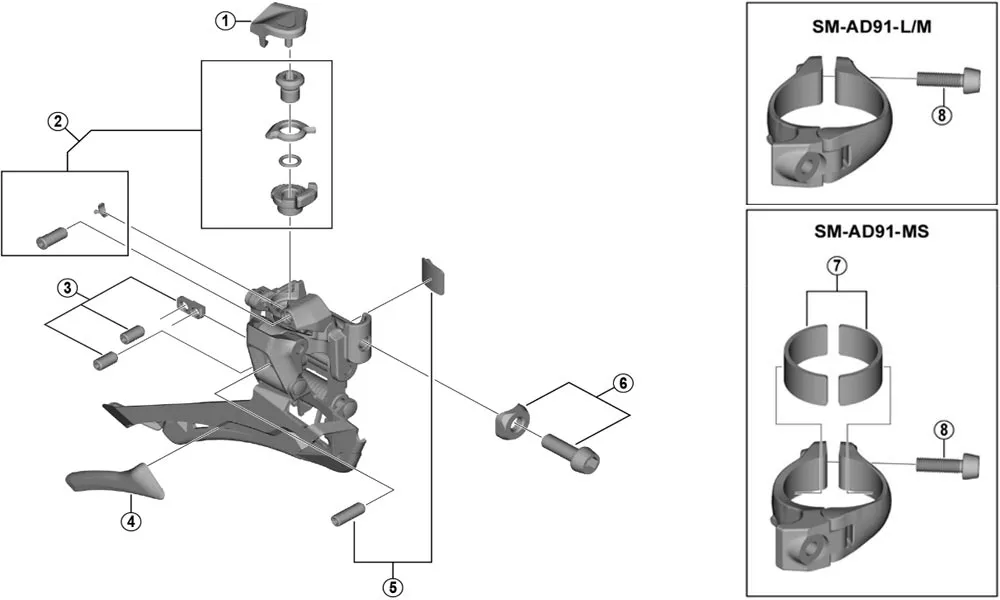 1
2
3
4
5
6
SM-AD91-L/M
8
SM-AD91-MS
7
8