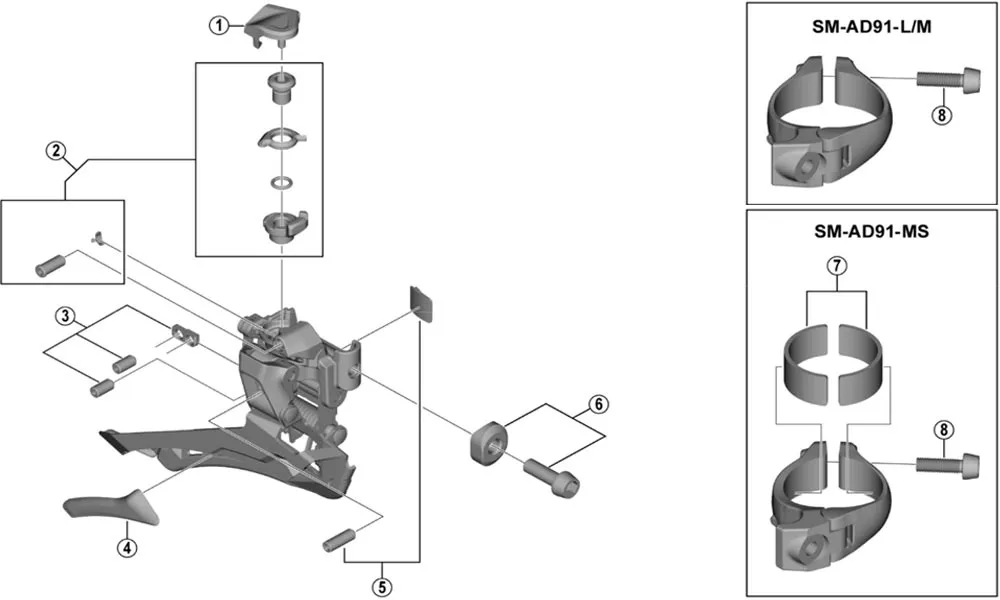 1
2
3
4
5
6

SM-AD91-L/M
8

SM-AD91-MS
7
8