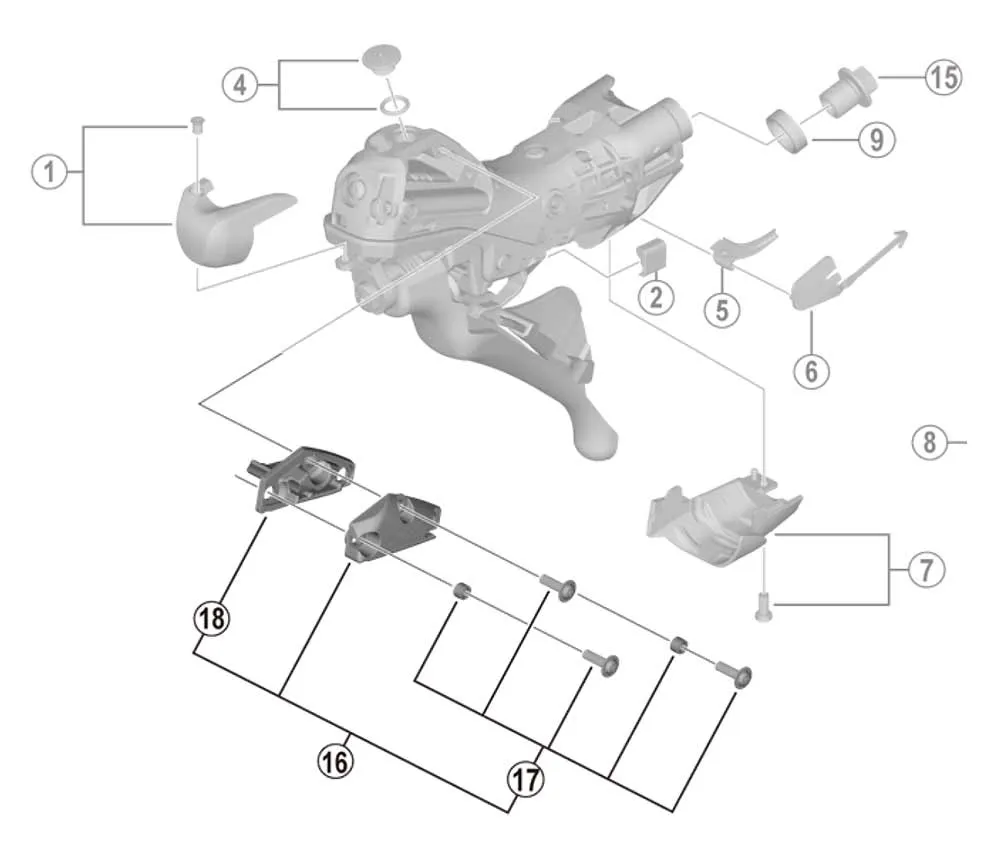 4
15
1
9
2
5
6
8
7
18
16
17