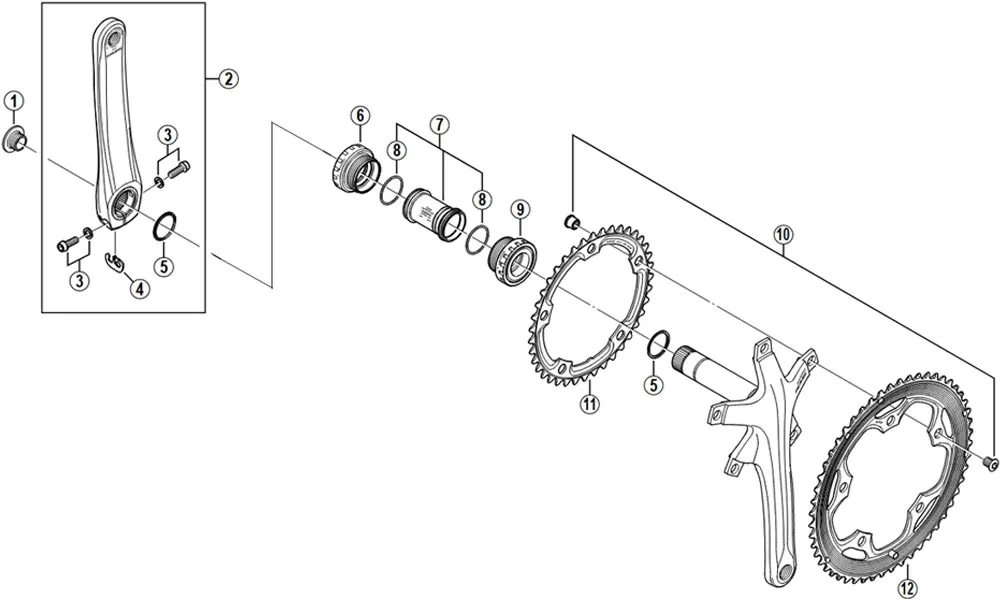 1
2
3
3
4
5
6
7
8
8
9
10
11
5
12