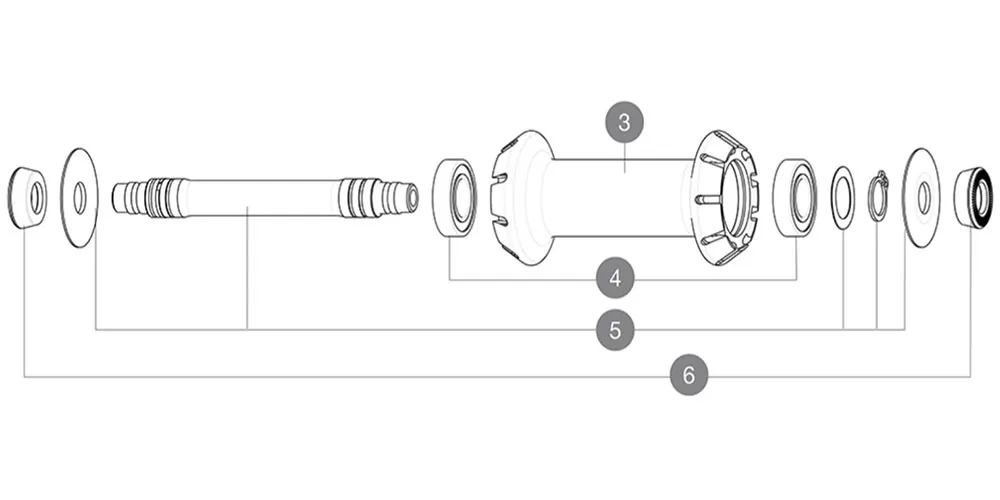 3

4

5

6