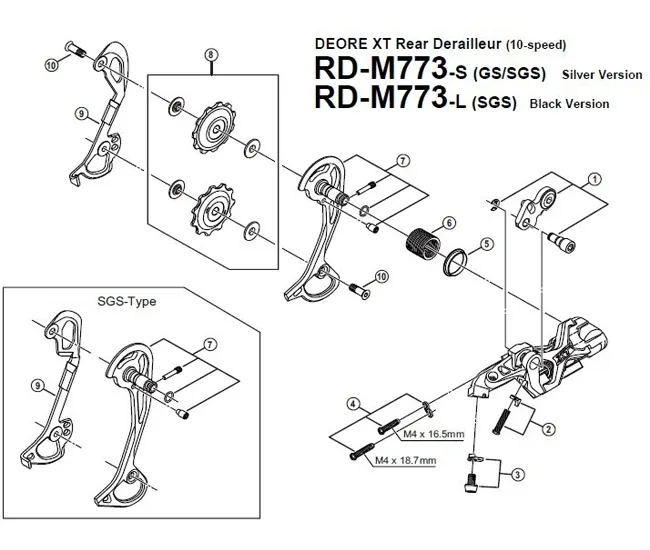 DEORE XT Rear Derailleur (10-speed)
RD-M773-S (GS/SGS) Silver Version
RD-M773-L (SGS) Black Version

10
8
9
7
1
6
5
10

SGS-Type
7
9
4
M4 x 16.5mm
M4 x 18.7mm
2
3