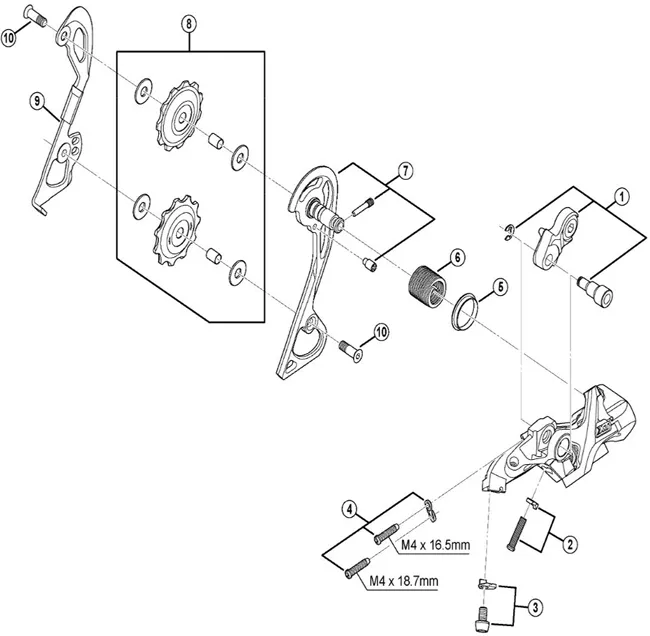 10
8
9
7
1
6
5
10
4
M4 x 16.5mm
M4 x 18.7mm
2
3