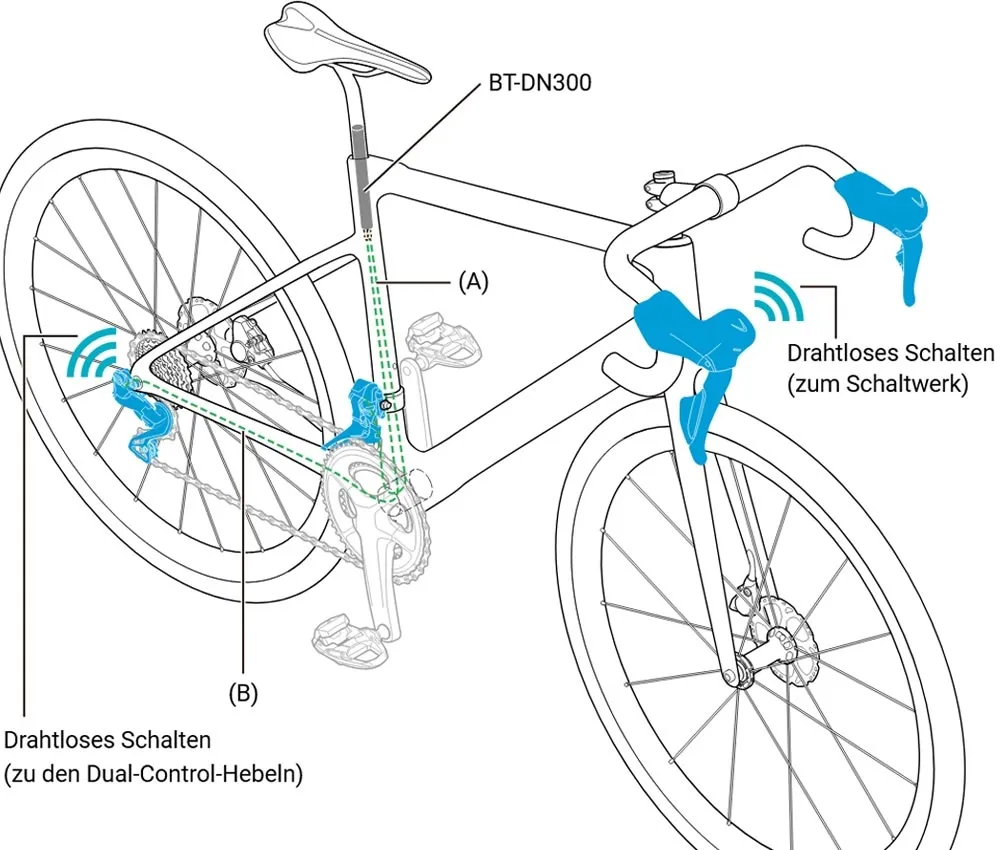 BT-DN300

(A)

Drahtloses Schalten
(zum Schaltwerk)

(B)

Drahtloses Schalten
(zu den Dual-Control-Hebeln)