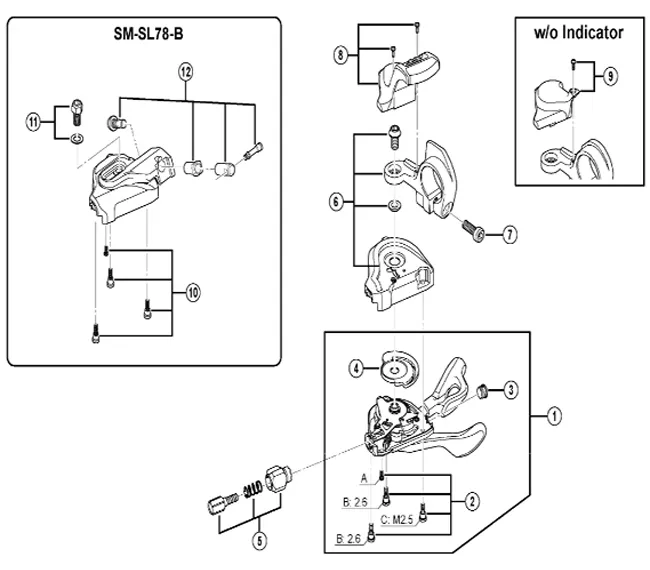 SM-SL78-B

12

11

10

8

6

7

w/o Indicator

9

4

3

1

A

B: 2.6

C: M2.5

B: 2.6

2

5