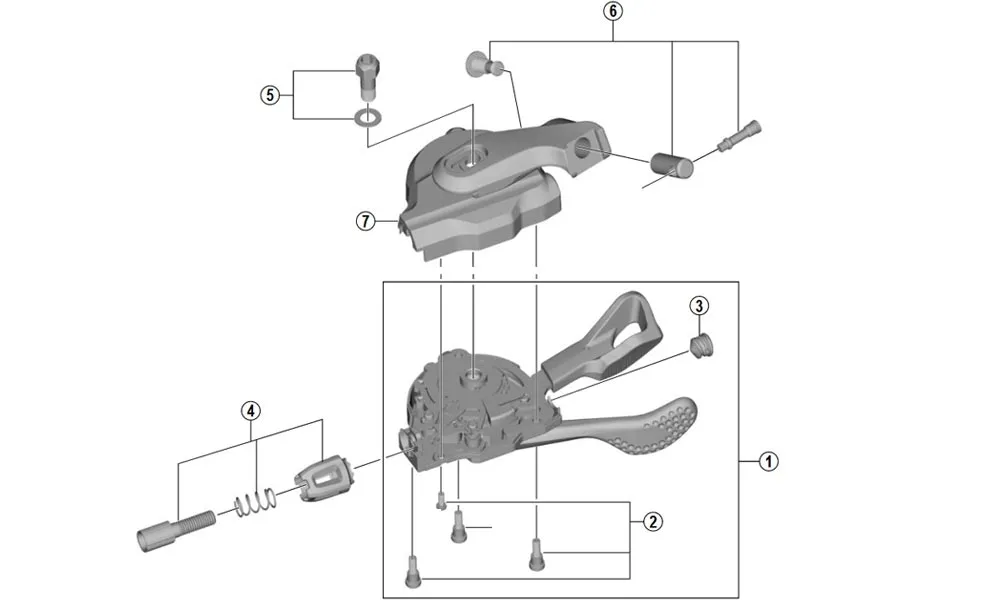 6
5
7
3
4
1
2