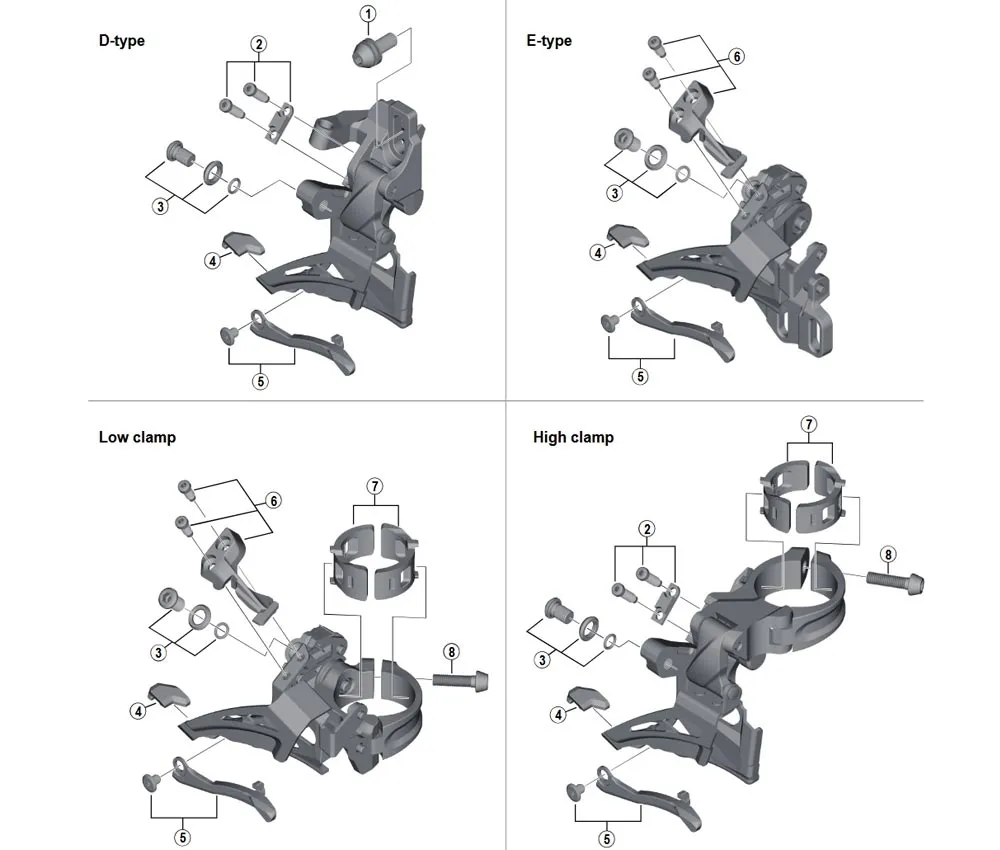 D-type

1
2
3
4
5

E-type

6
3
4
5

Low clamp

6
7
3
8
4
5

High clamp

7
2
8
3
4
5