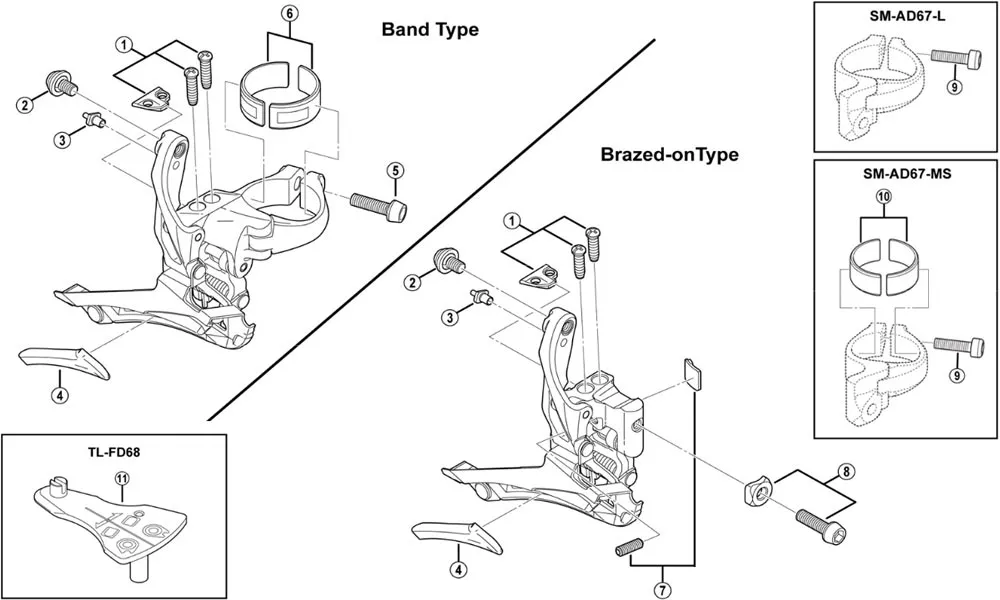 Band Type
1
6
2
3
5
4
Brazed-onType
1
2
3
4
7
8
SM-AD67-L
9
SM-AD67-MS
10
9
TL-FD68
11