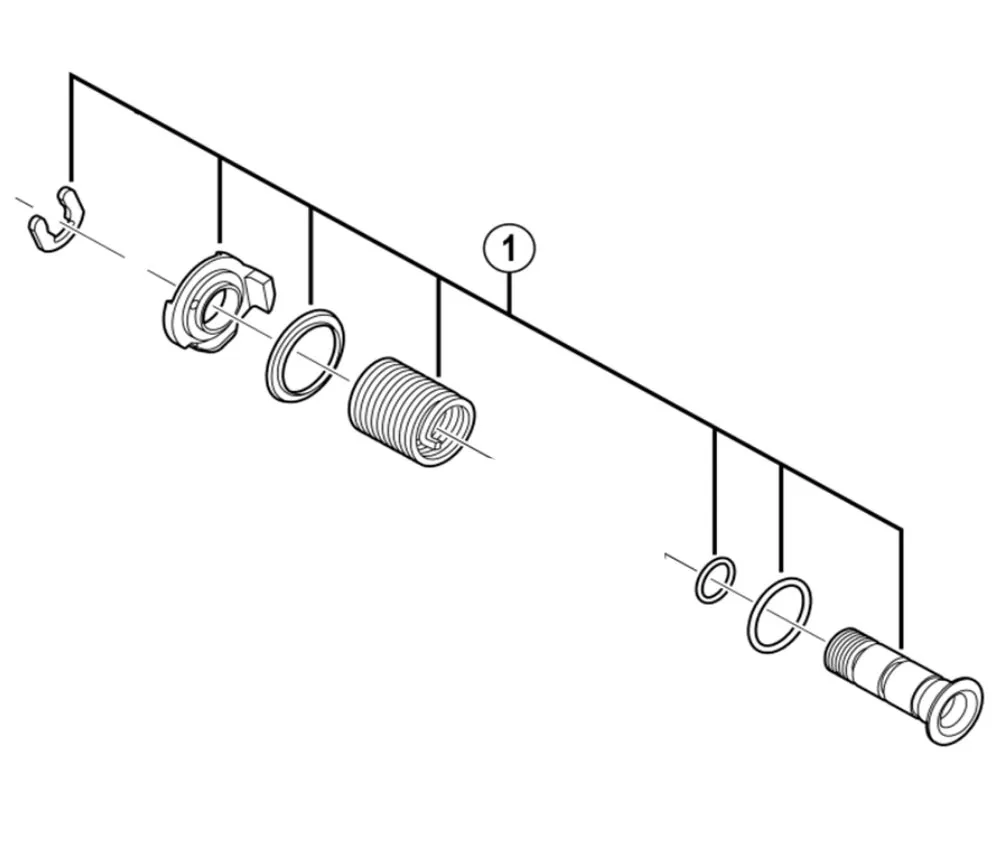 1