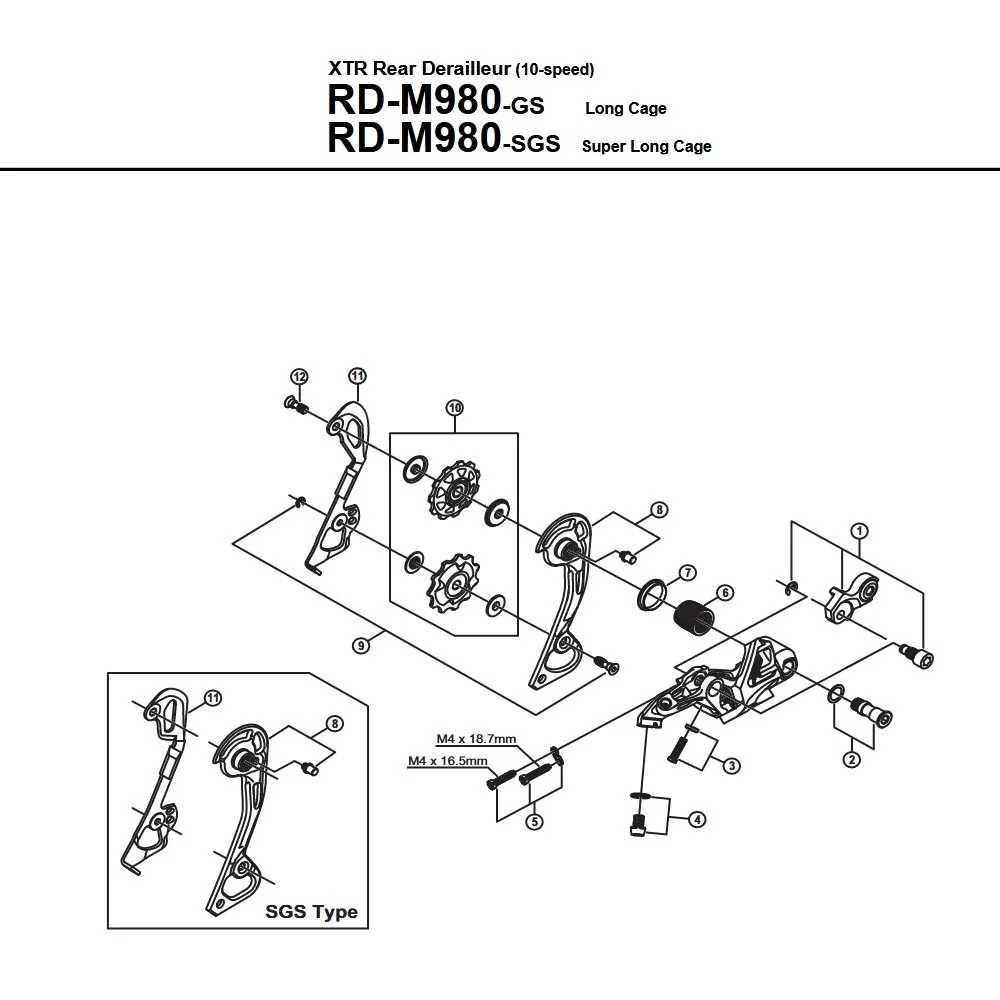 XTR Rear Derailleur (10-speed)
RD-M980-GS Long Cage
RD-M980-SGS Super Long Cage

12
11
10
8
7
6
1
9
2
3
4
5
M4 x 18.7mm
M4 x 16.5mm
11
8
SGS Type