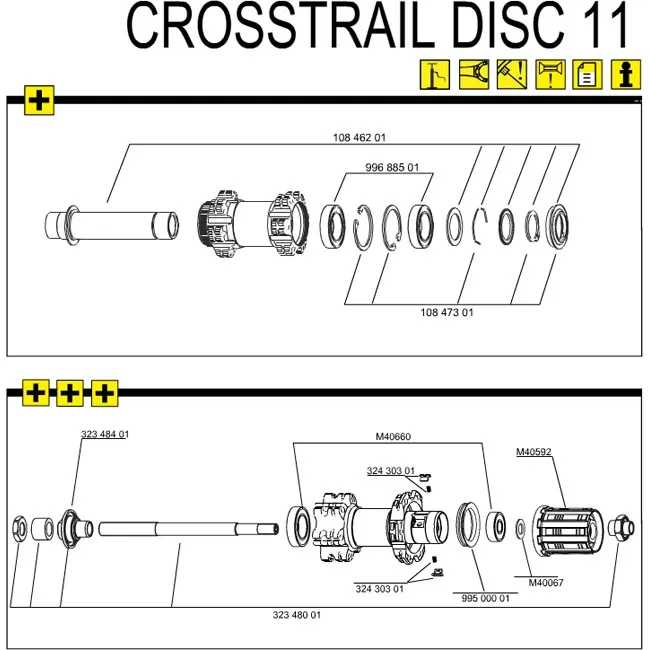 CROSSTRAIL DISC 11

108 462 01

996 885 01

108 473 01

323 484 01

M40660

M40592

324 303 01

324 303 01

995 000 01

M40067

323 480 01