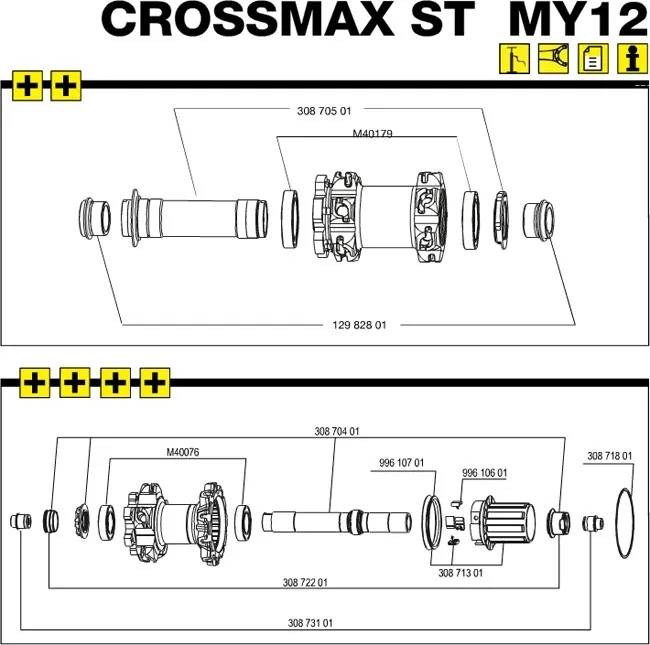 CROSSMAX ST MY12

308 705 01
M40179
129 828 01

308 704 01
M40076
996 107 01
996 106 01
308 718 01
308 713 01
308 722 01
308 731 01