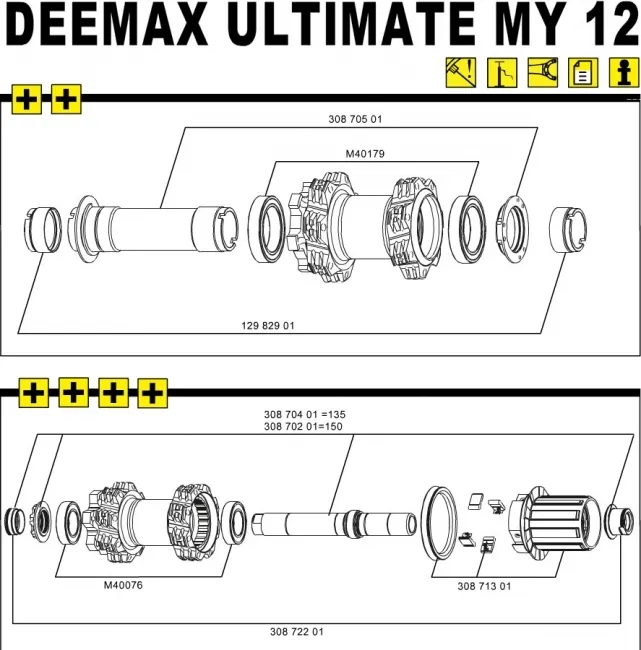 DEEMAX ULTIMATE MY 12

308 705 01

M40179

129 829 01

308 704 01 =135
308 702 01=150

M40076

308 713 01

308 722 01